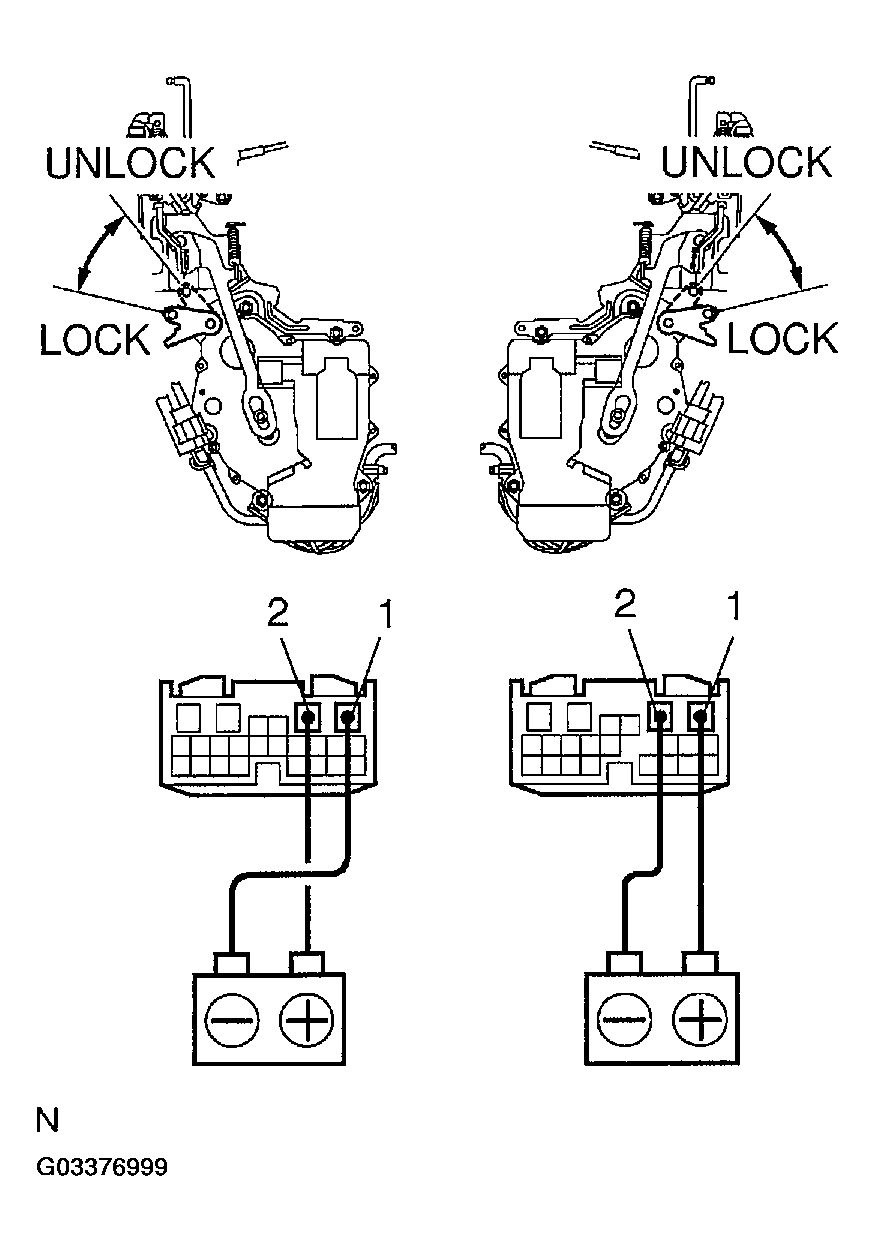 UNLOCK
LOCK
UNLOCK
LOCK
2
1
2
1
N
G03376999