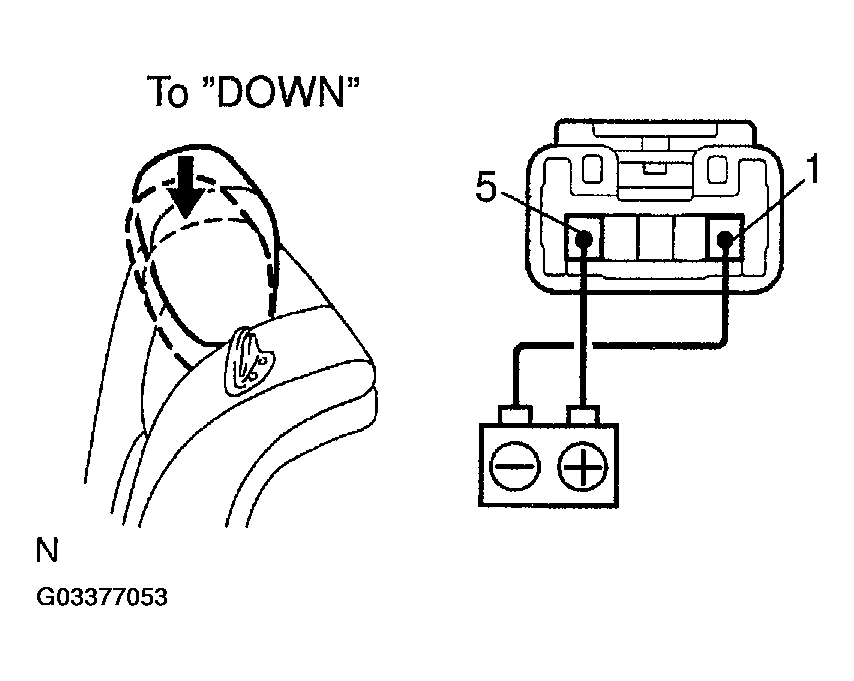 To "DOWN"

5

1

N

G03377053