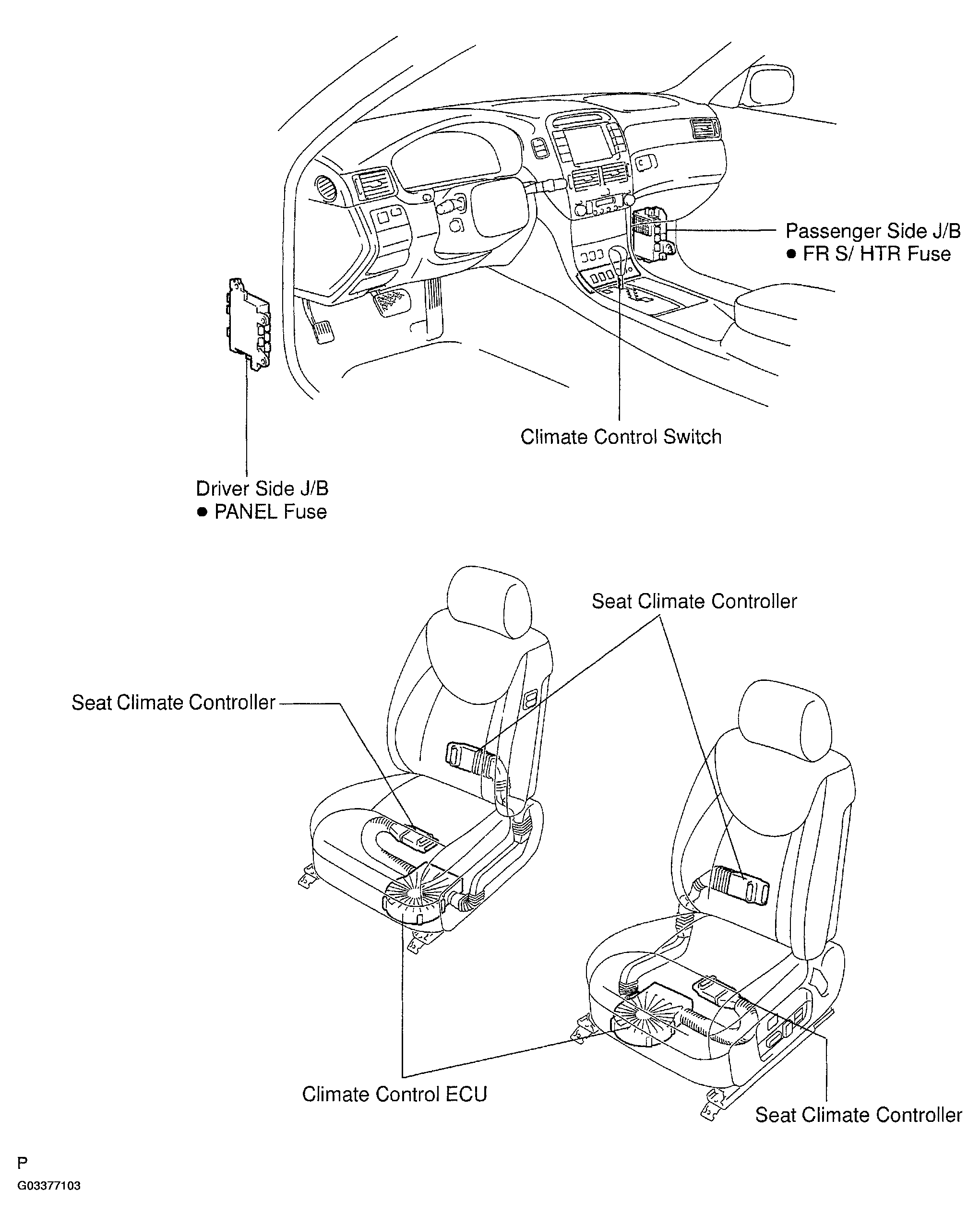 Passenger Side J/B
● FR S/ HTR Fuse

Climate Control Switch

Driver Side J/B
● PANEL Fuse

Seat Climate Controller

Seat Climate Controller

Climate Control ECU

Seat Climate Controller

P

G03377103