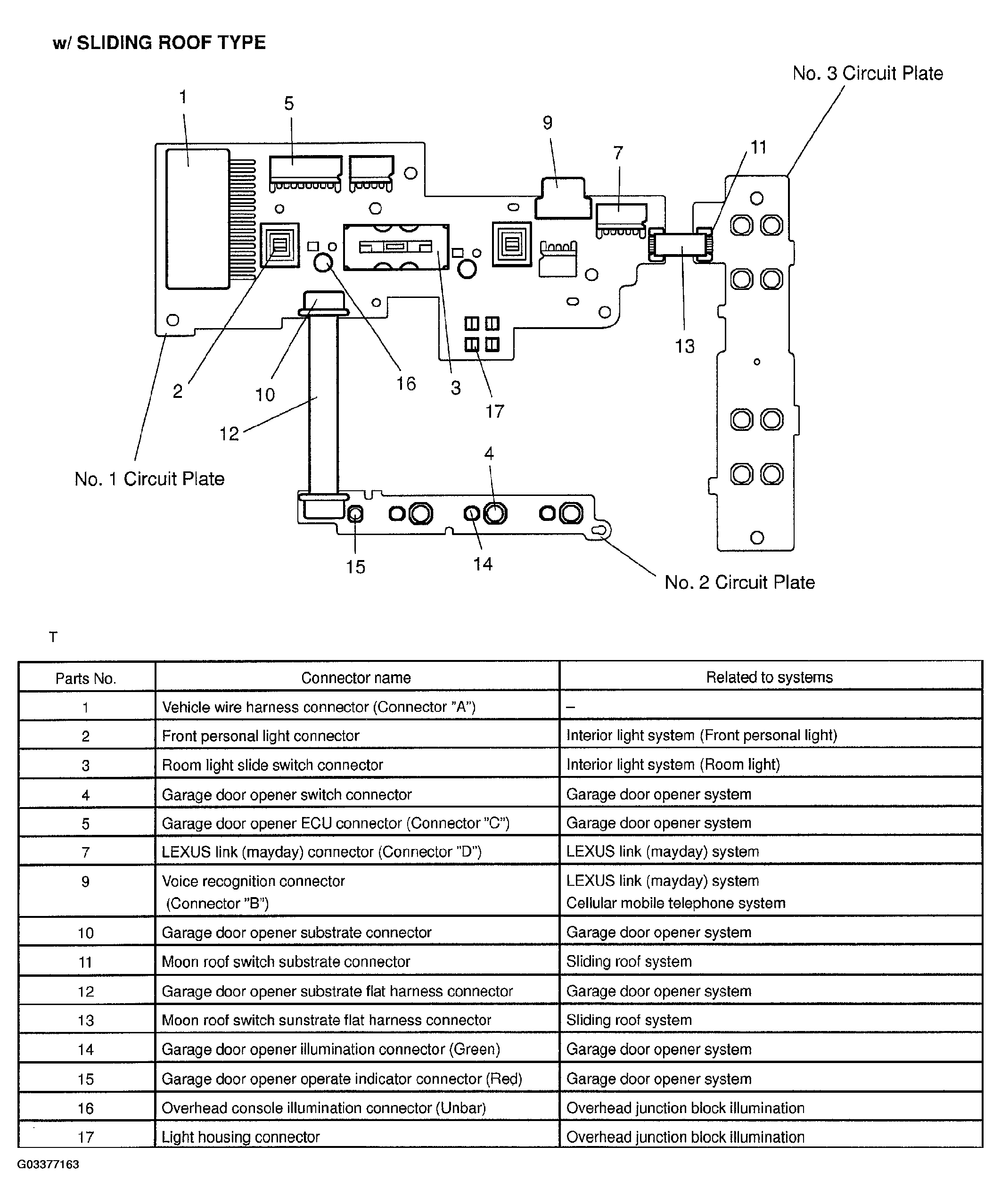 w/ SLIDING ROOF TYPE

No. 3 Circuit Plate

1
5
9
7
11
13
2
10
16
3
17
12
4
No. 1 Circuit Plate
15
14
No. 2 Circuit Plate

T

| Parts No. | Connector name | Related to systems |
|---|---|---|
| 1 | Vehicle wire harness connector (Connector "A") | – |
| 2 | Front personal light connector | Interior light system (Front personal light) |
| 3 | Room light slide switch connector | Interior light system (Room light) |
| 4 | Garage door opener switch connector | Garage door opener system |
| 5 | Garage door opener ECU connector (Connector "C") | Garage door opener system |
| 7 | LEXUS link (mayday) connector (Connector "D") | LEXUS link (mayday) system |
| 9 | Voice recognition connector (Connector "B") | LEXUS link (mayday) system Cellular mobile telephone system |
| 10 | Garage door opener substrate connector | Garage door opener system |
| 11 | Moon roof switch substrate connector | Sliding roof system |
| 12 | Garage door opener substrate flat harness connector | Garage door opener system |
| 13 | Moon roof switch sunstrate flat harness connector | Sliding roof system |
| 14 | Garage door opener illumination connector (Green) | Garage door opener system |
| 15 | Garage door opener operate indicator connector (Red) | Garage door opener system |
| 16 | Overhead console illumination connector (Unbar) | Overhead junction block illumination |
| 17 | Light housing connector | Overhead junction block illumination |

G03377163