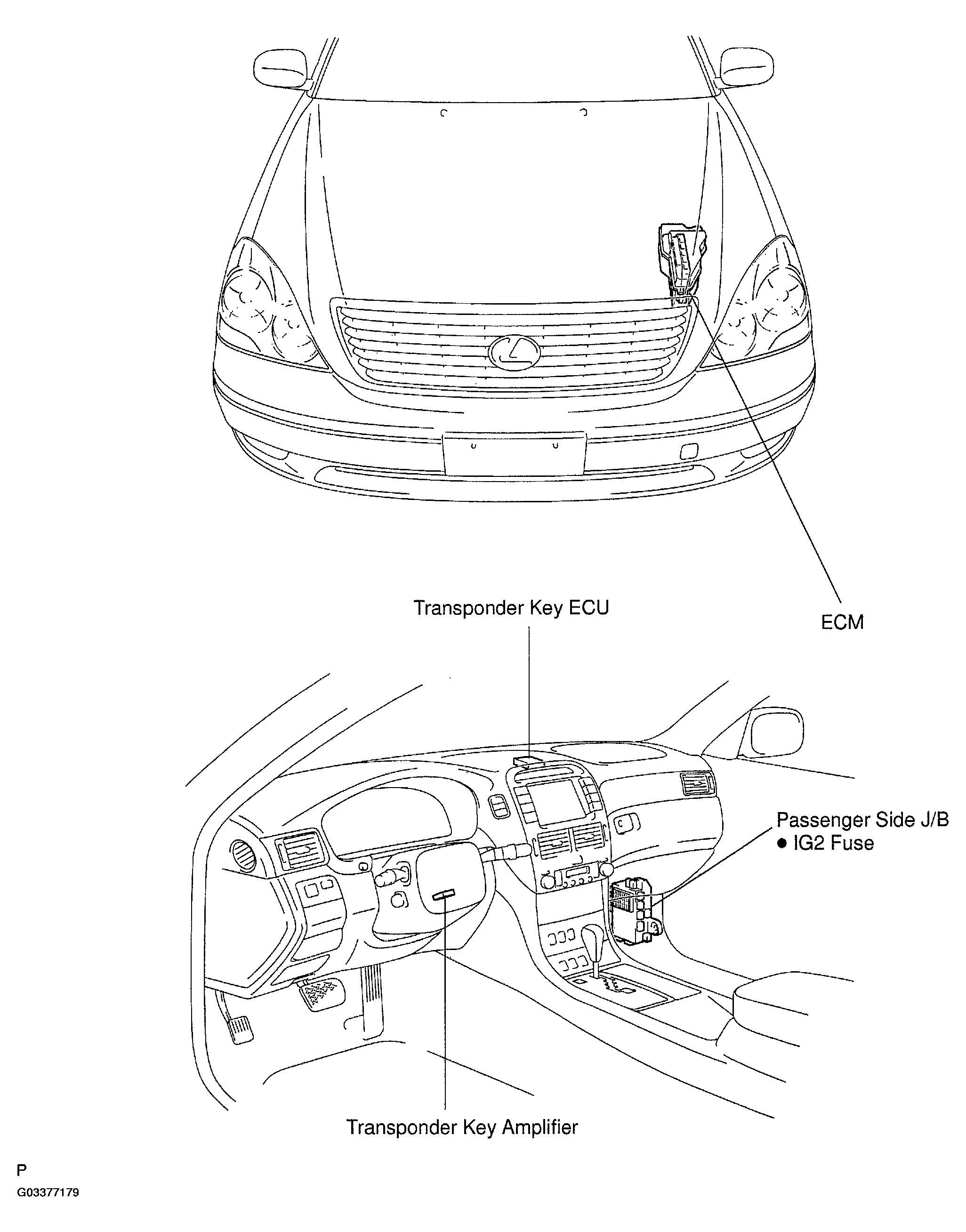 Transponder Key ECU

ECM

Passenger Side J/B
● IG2 Fuse

Transponder Key Amplifier

P
G03377179