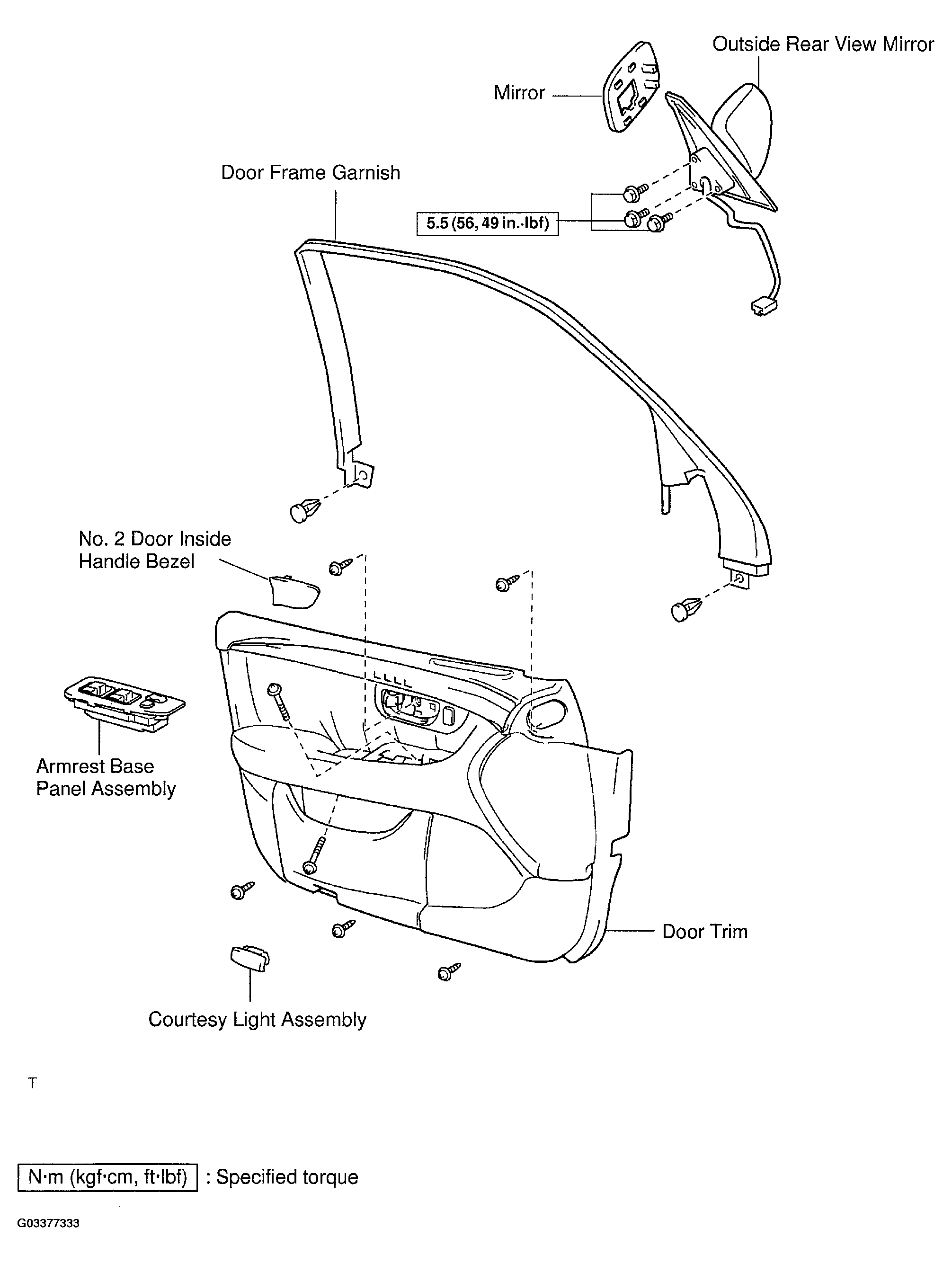 Outside Rear View Mirror

Mirror

Door Frame Garnish

5.5 (56, 49 in.·lbf)

No. 2 Door Inside Handle Bezel

Armrest Base Panel Assembly

Door Trim

Courtesy Light Assembly

T

N·m (kgf·cm, ft·lbf) : Specified torque

G03377333