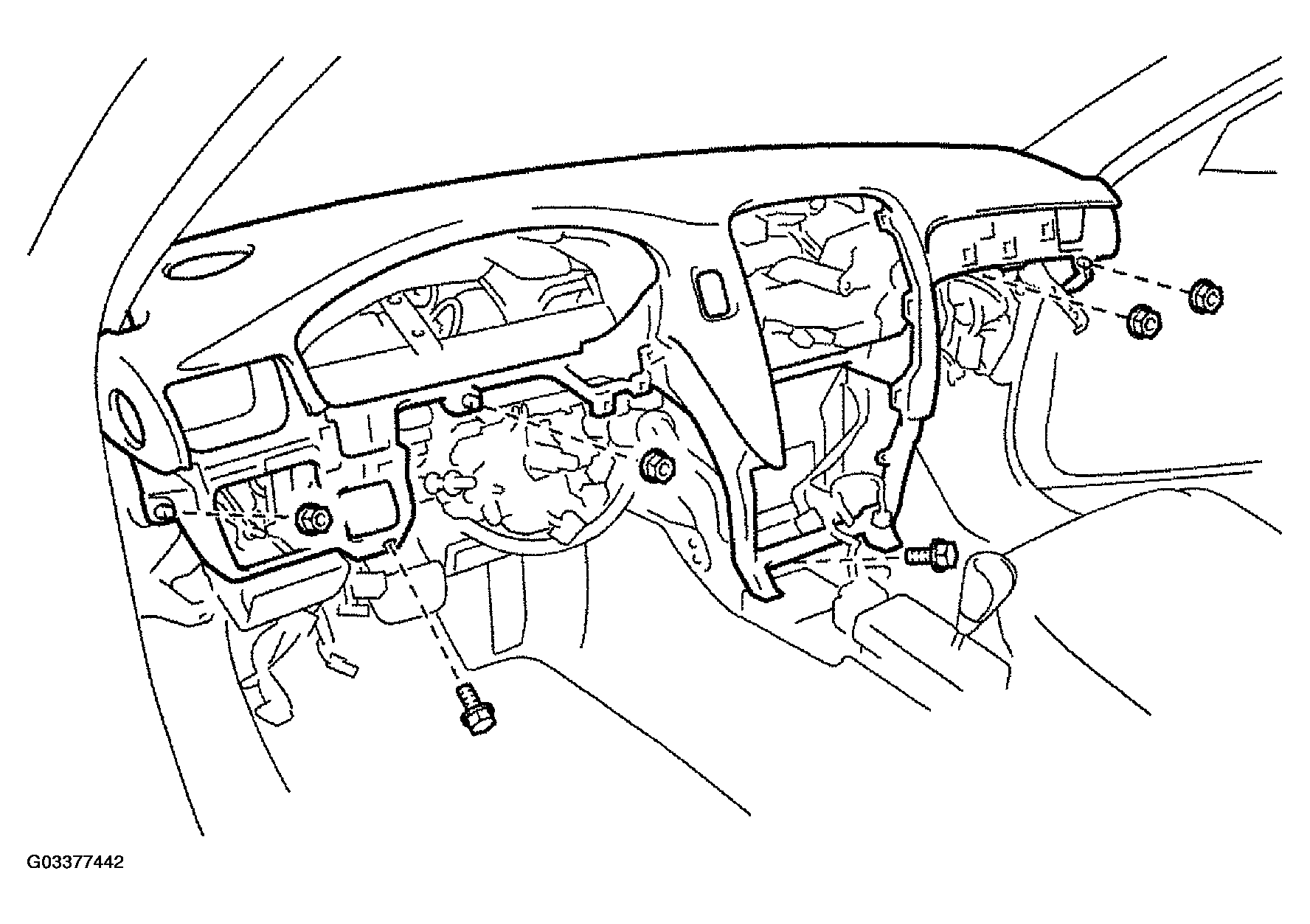 G03377442