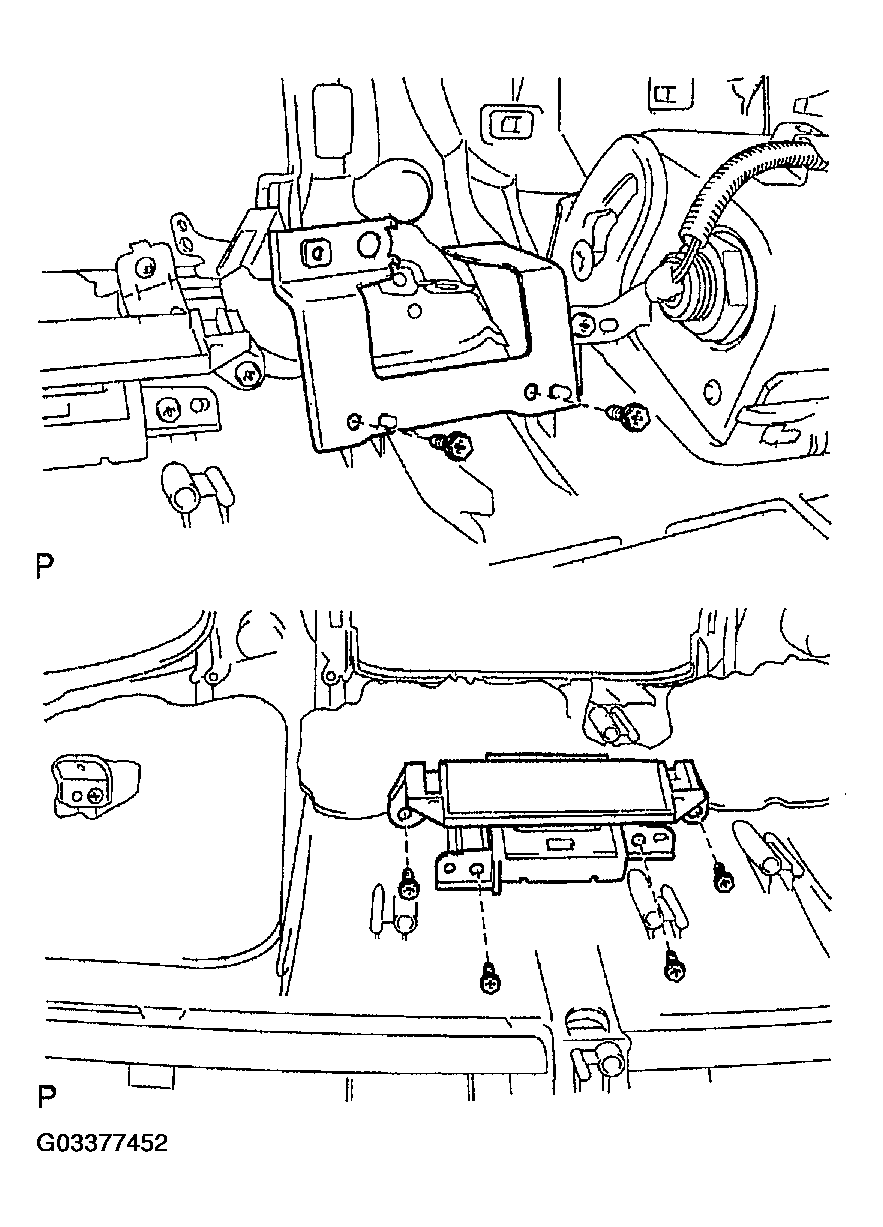 P

P

G03377452