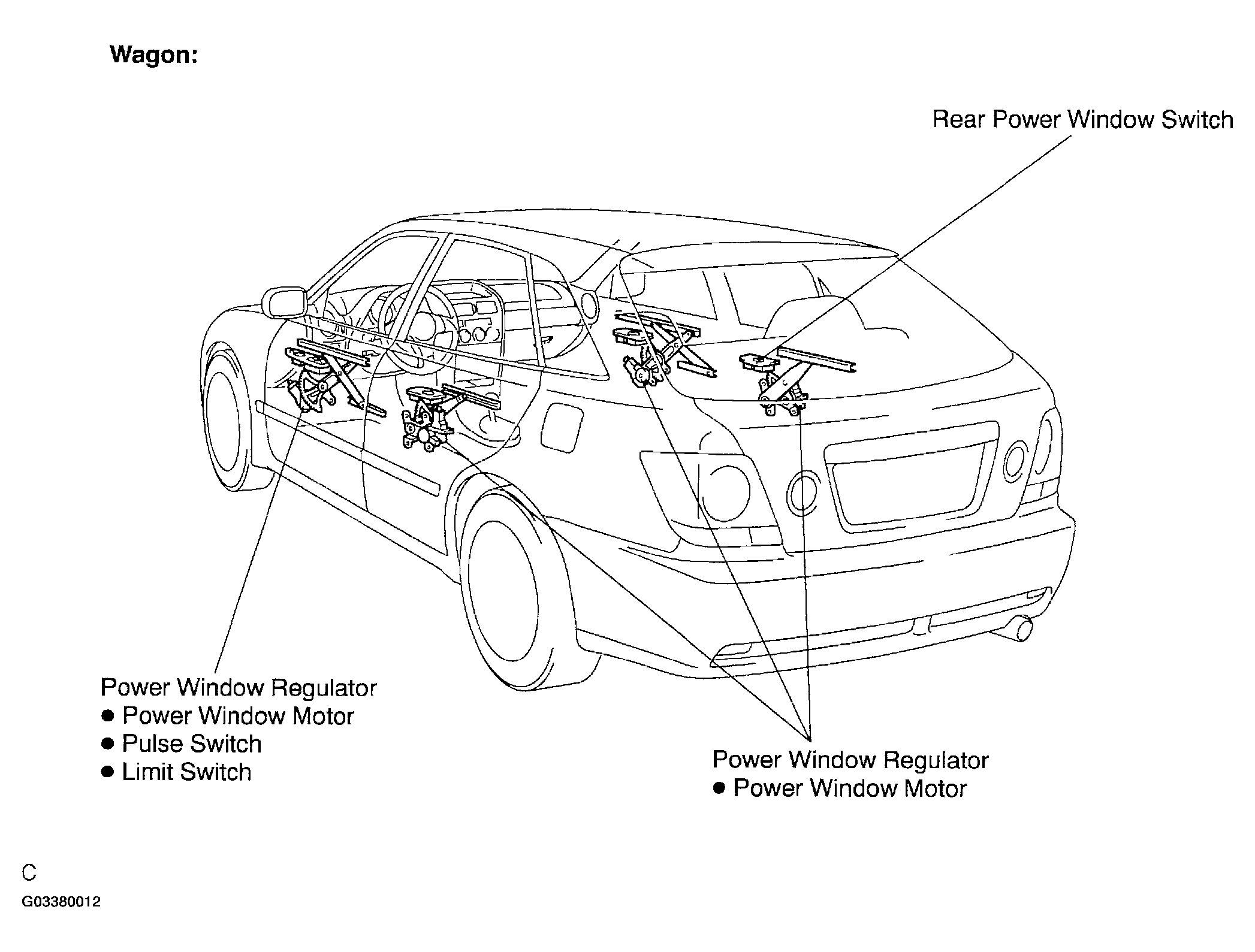 Wagon:

Rear Power Window Switch

Power Window Regulator
● Power Window Motor
● Pulse Switch
● Limit Switch

Power Window Regulator
● Power Window Motor

C

G03380012