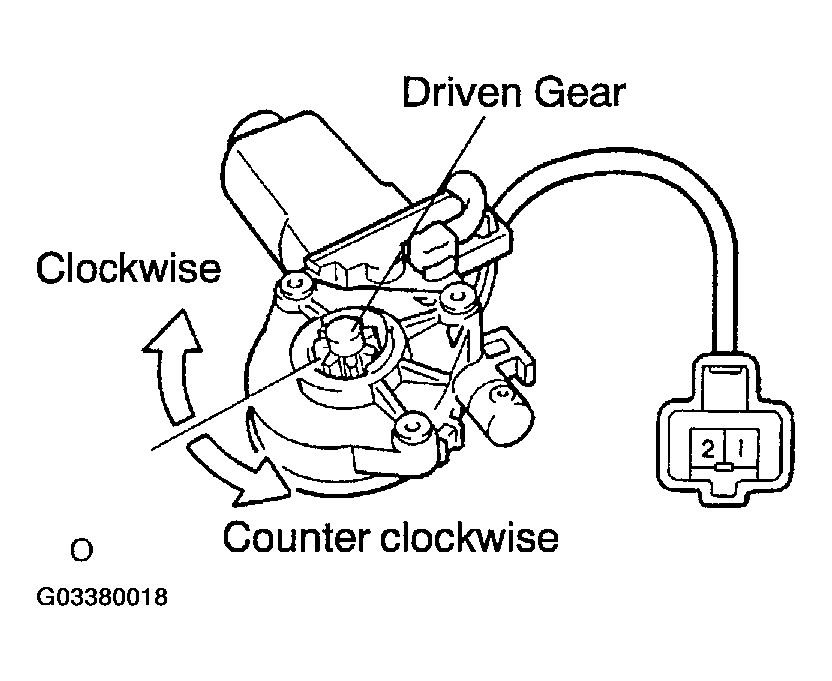 Driven Gear

Clockwise

2 1

Counter clockwise

O

G03380018