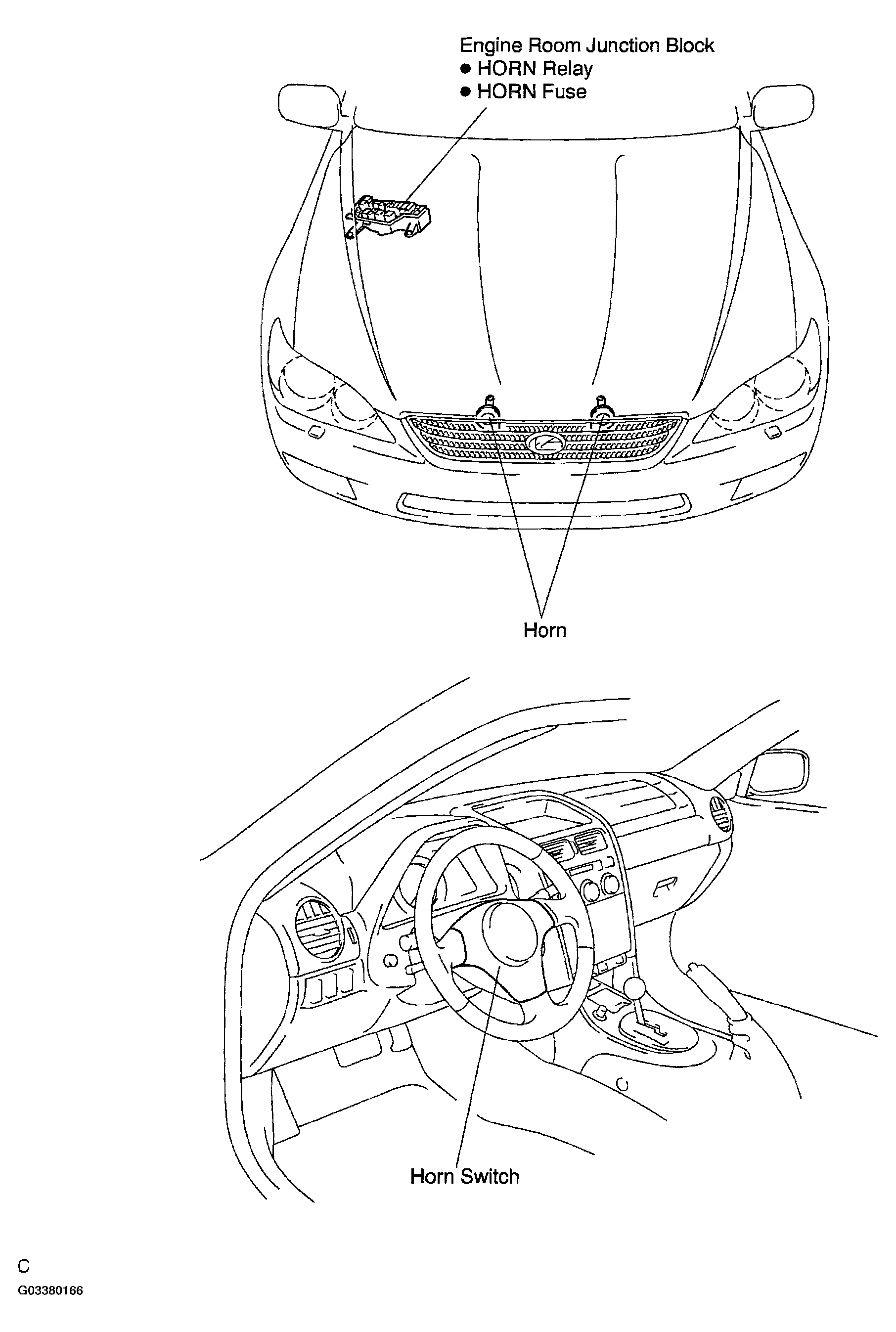 Engine Room Junction Block
● HORN Relay
● HORN Fuse

Horn

Horn Switch

C
G03380166