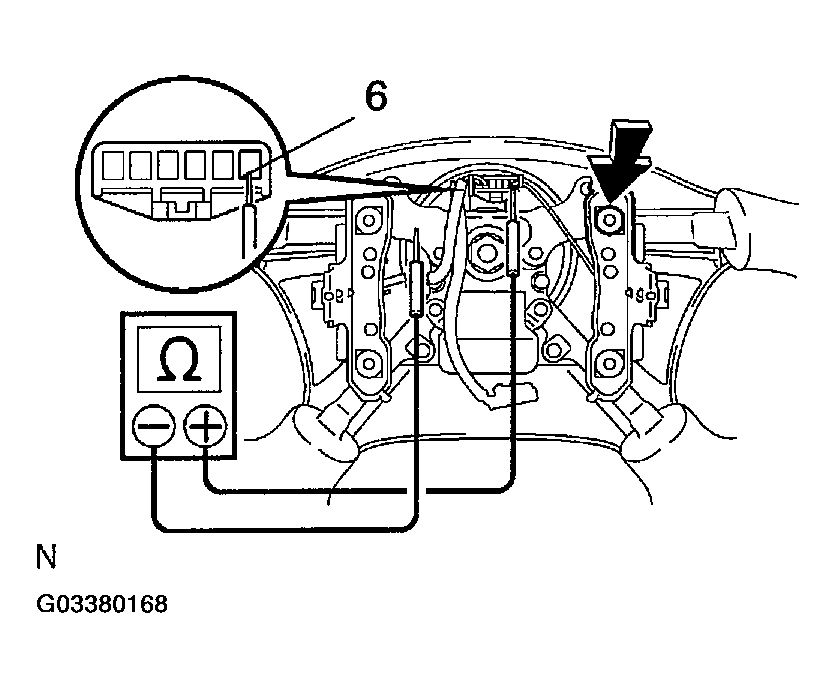 6

Ω

N

G03380168