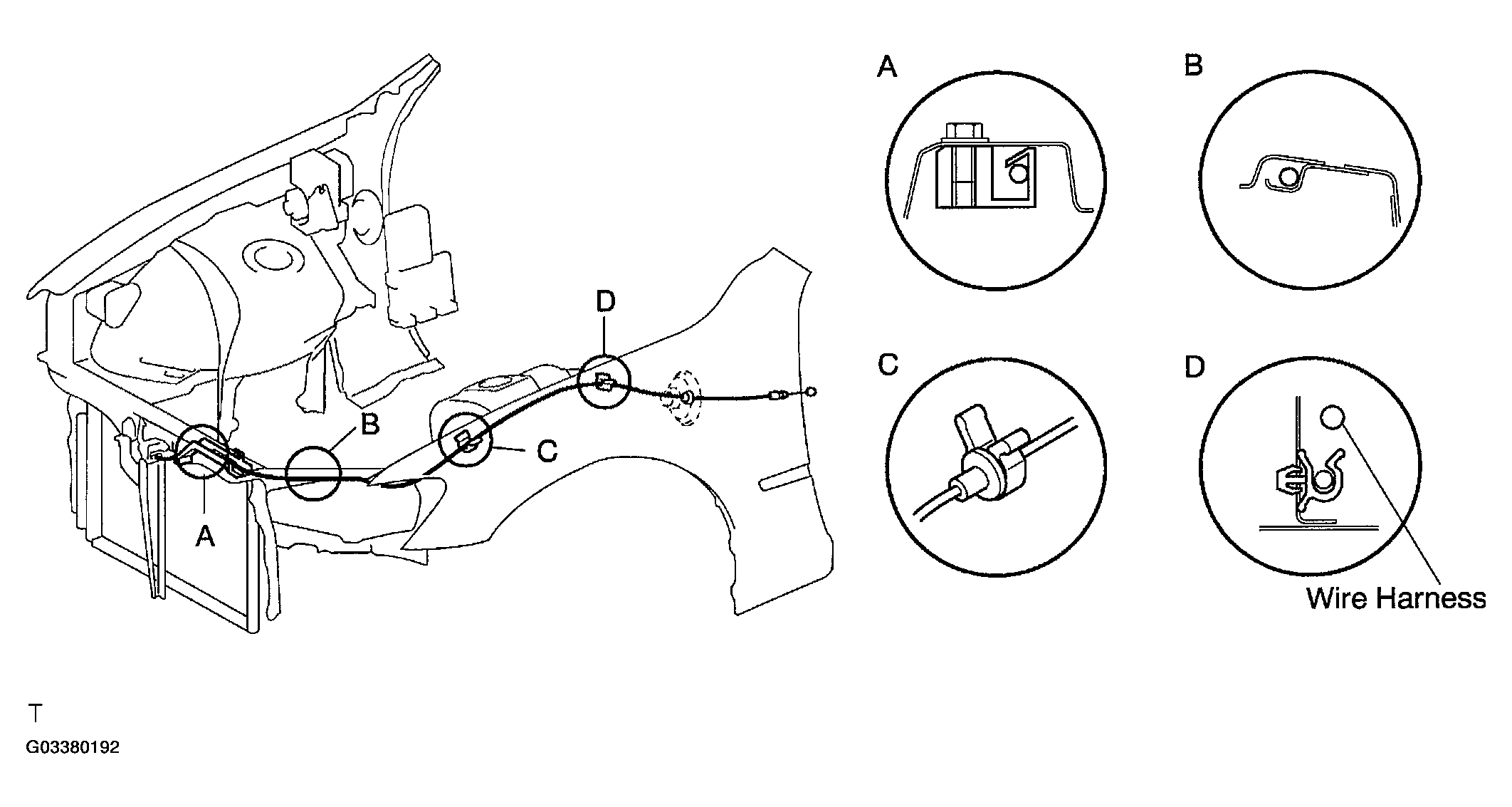 D
B
C
A
A
B
C
D
Wire Harness
T
G03380192