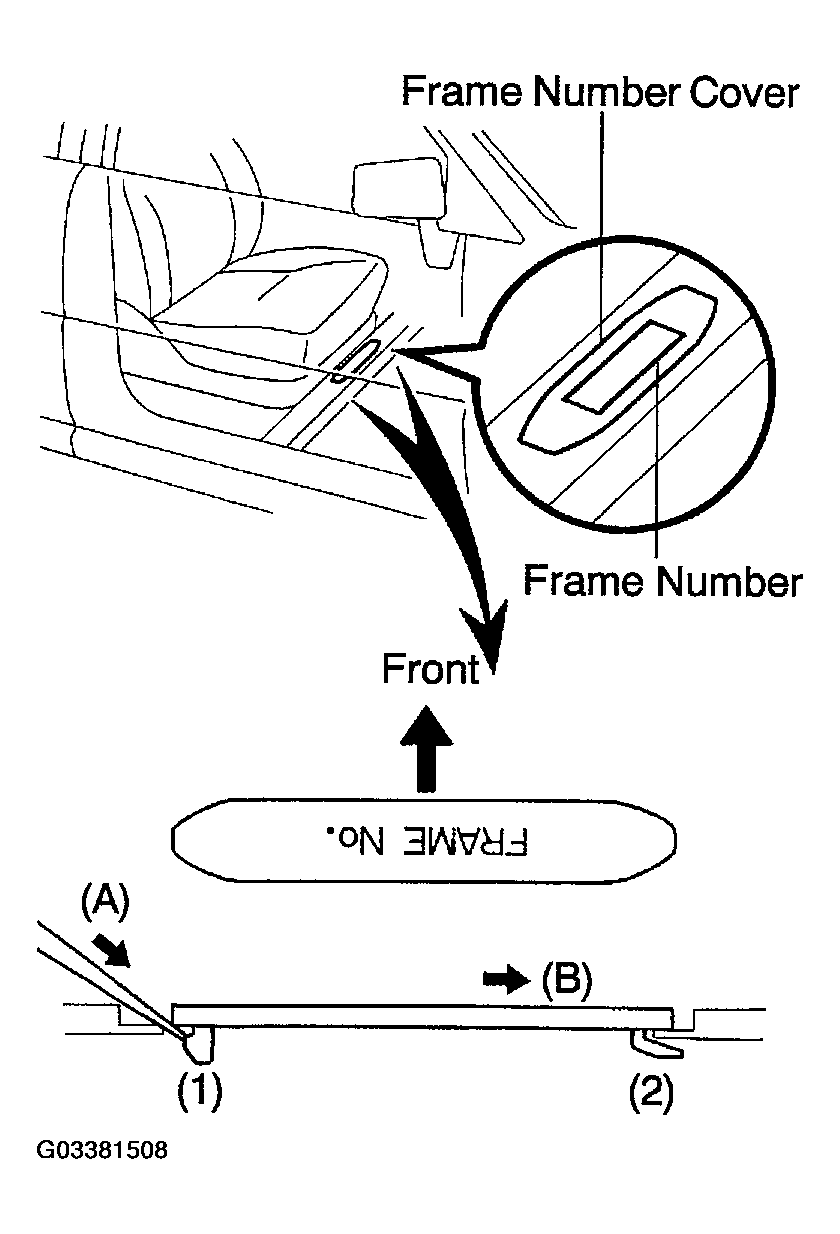 Frame Number Cover

Frame Number

Front

FRAME No.

(A)

(B)

(1)

(2)

G03381508