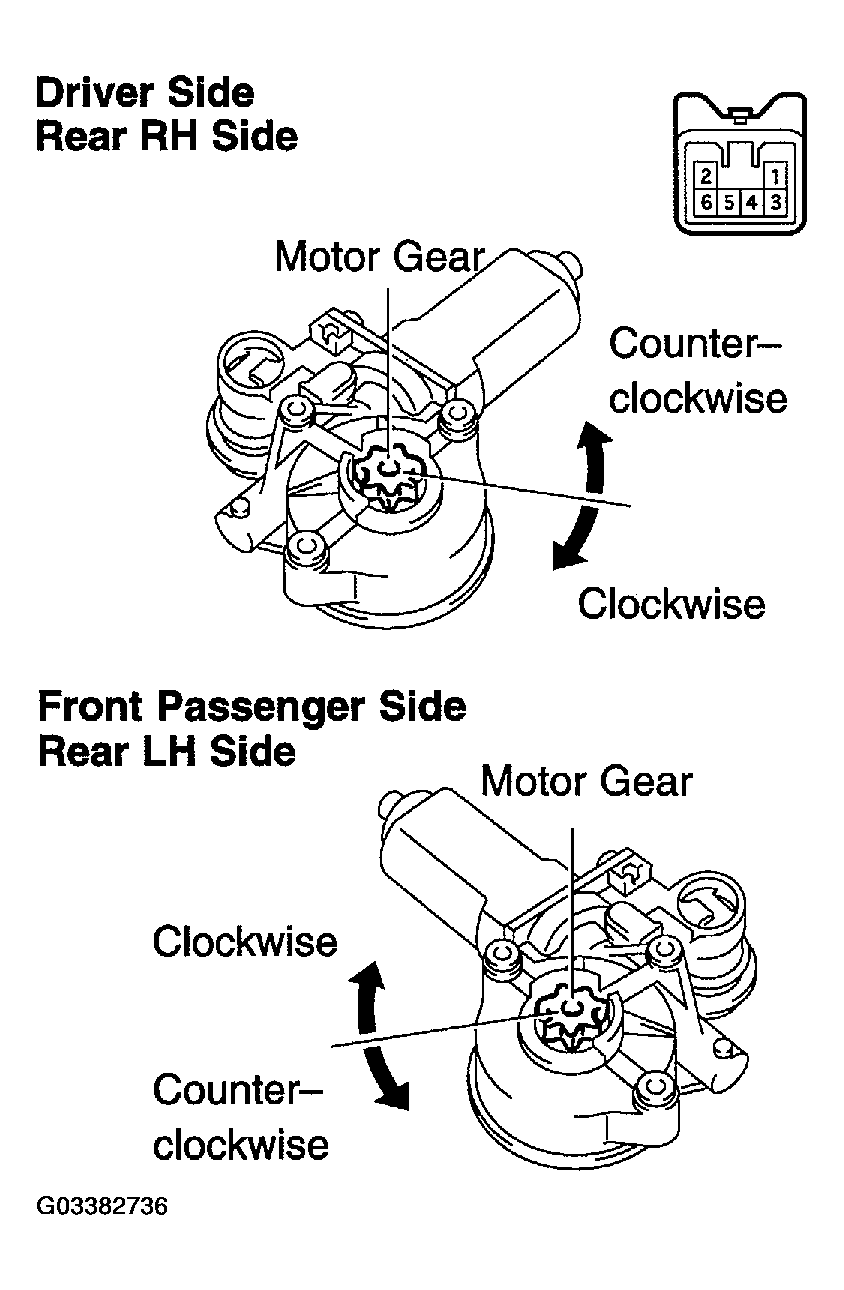 Driver Side
Rear RH Side

2 1
6 5 4 3

Motor Gear

Counter–clockwise

Clockwise

Front Passenger Side
Rear LH Side

Motor Gear

Clockwise

Counter–clockwise

G03382736