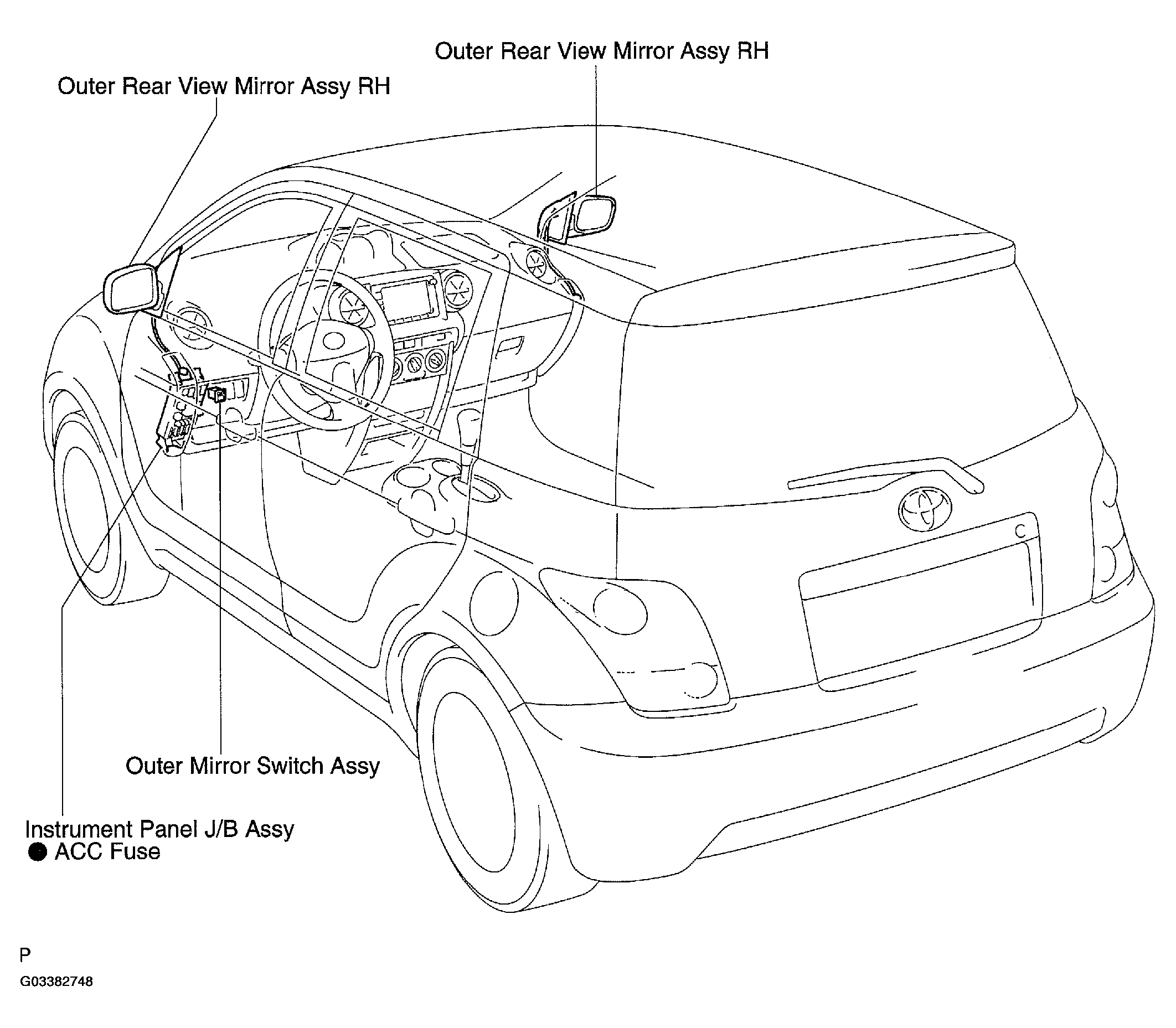 Outer Rear View Mirror Assy RH

Outer Rear View Mirror Assy RH

Outer Mirror Switch Assy

Instrument Panel J/B Assy
● ACC Fuse

P

G03382748