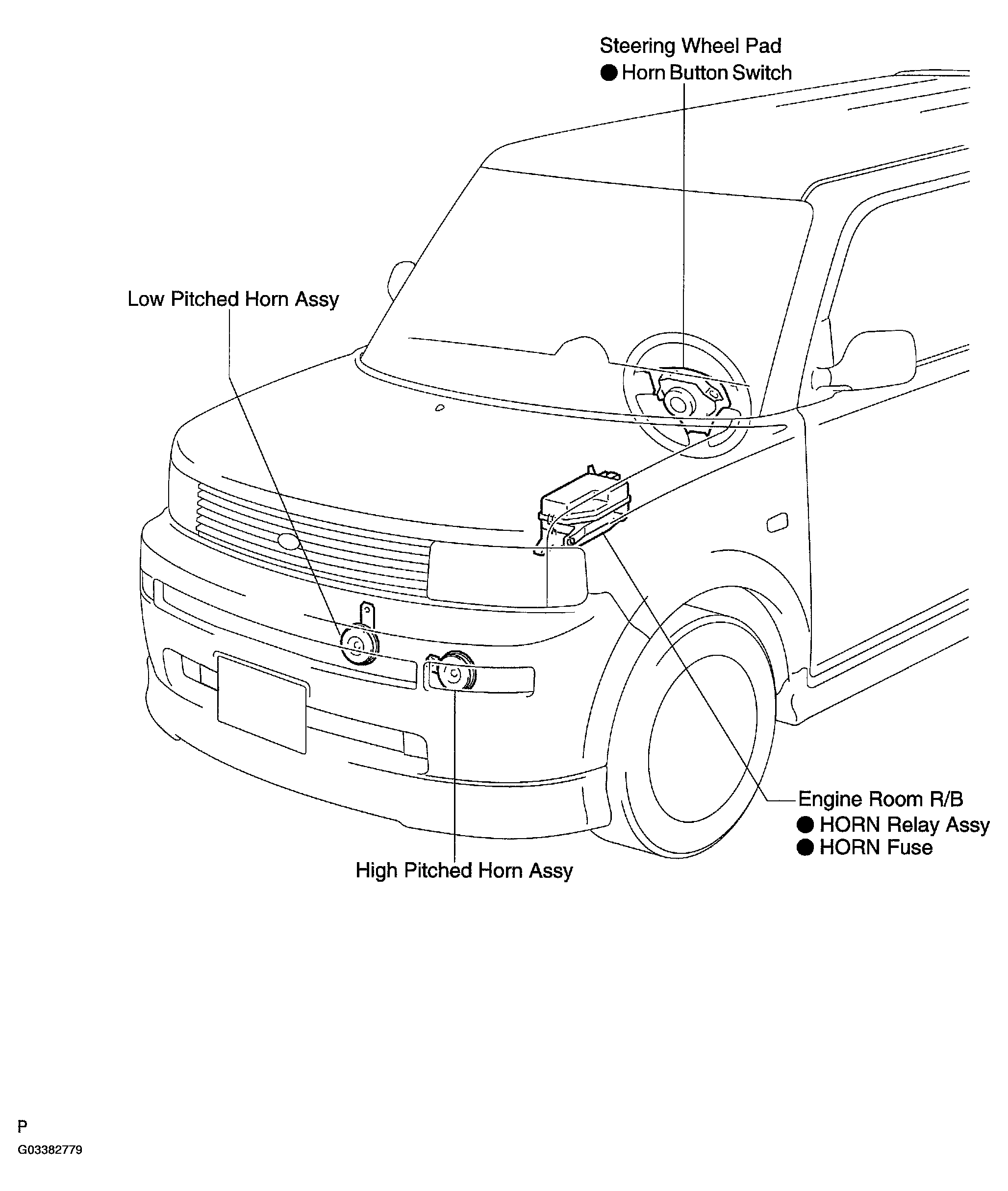 Steering Wheel Pad
● Horn Button Switch

Low Pitched Horn Assy

Engine Room R/B
● HORN Relay Assy
● HORN Fuse

High Pitched Horn Assy

P
G03382779