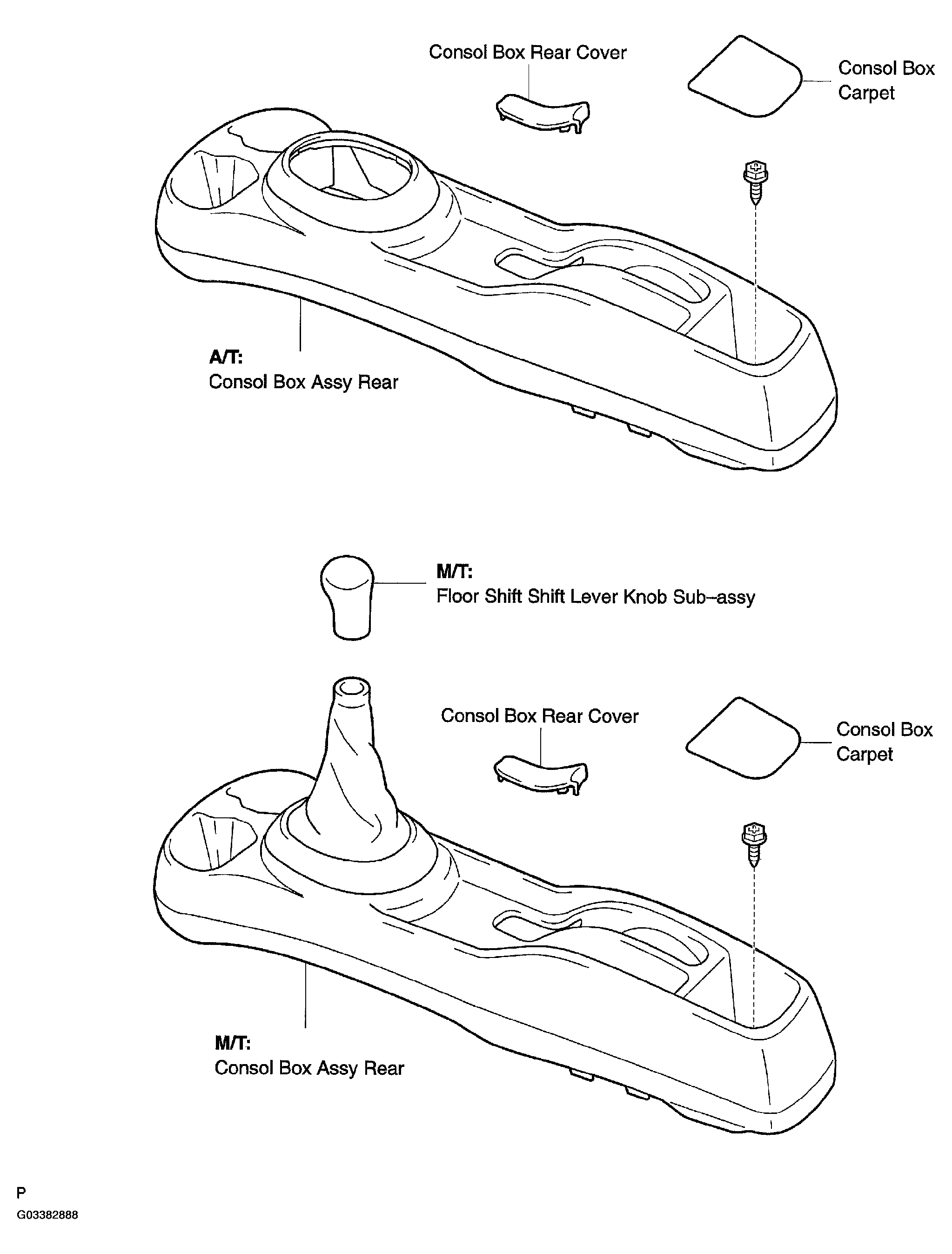 Consol Box Rear Cover

Consol Box Carpet

A/T:
Consol Box Assy Rear

M/T:
Floor Shift Shift Lever Knob Sub–assy

Consol Box Rear Cover

Consol Box Carpet

M/T:
Consol Box Assy Rear

P
G03382888