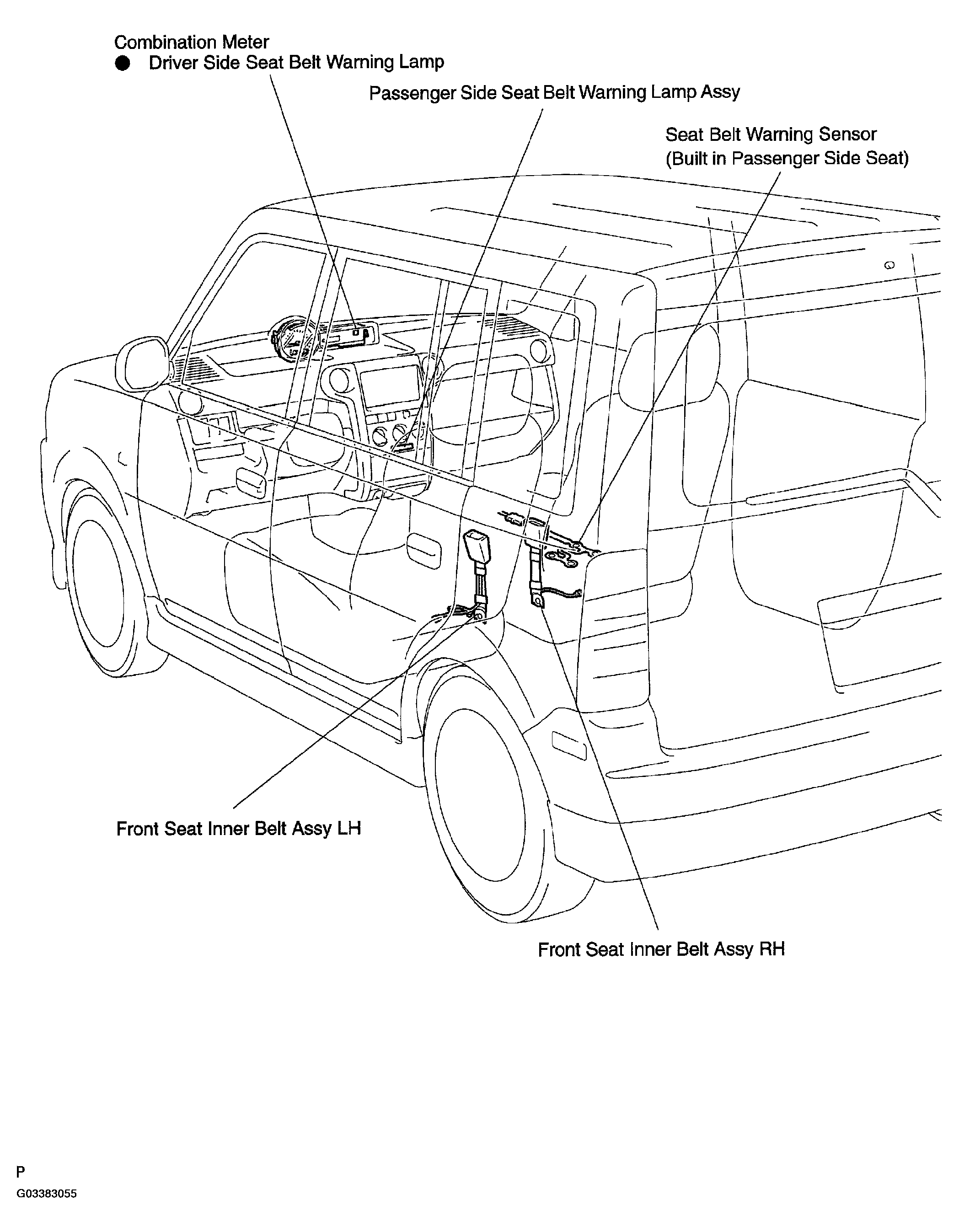 Combination Meter
● Driver Side Seat Belt Warning Lamp

Passenger Side Seat Belt Warning Lamp Assy

Seat Belt Warning Sensor
(Built in Passenger Side Seat)

Front Seat Inner Belt Assy LH

Front Seat Inner Belt Assy RH

P
G03383055