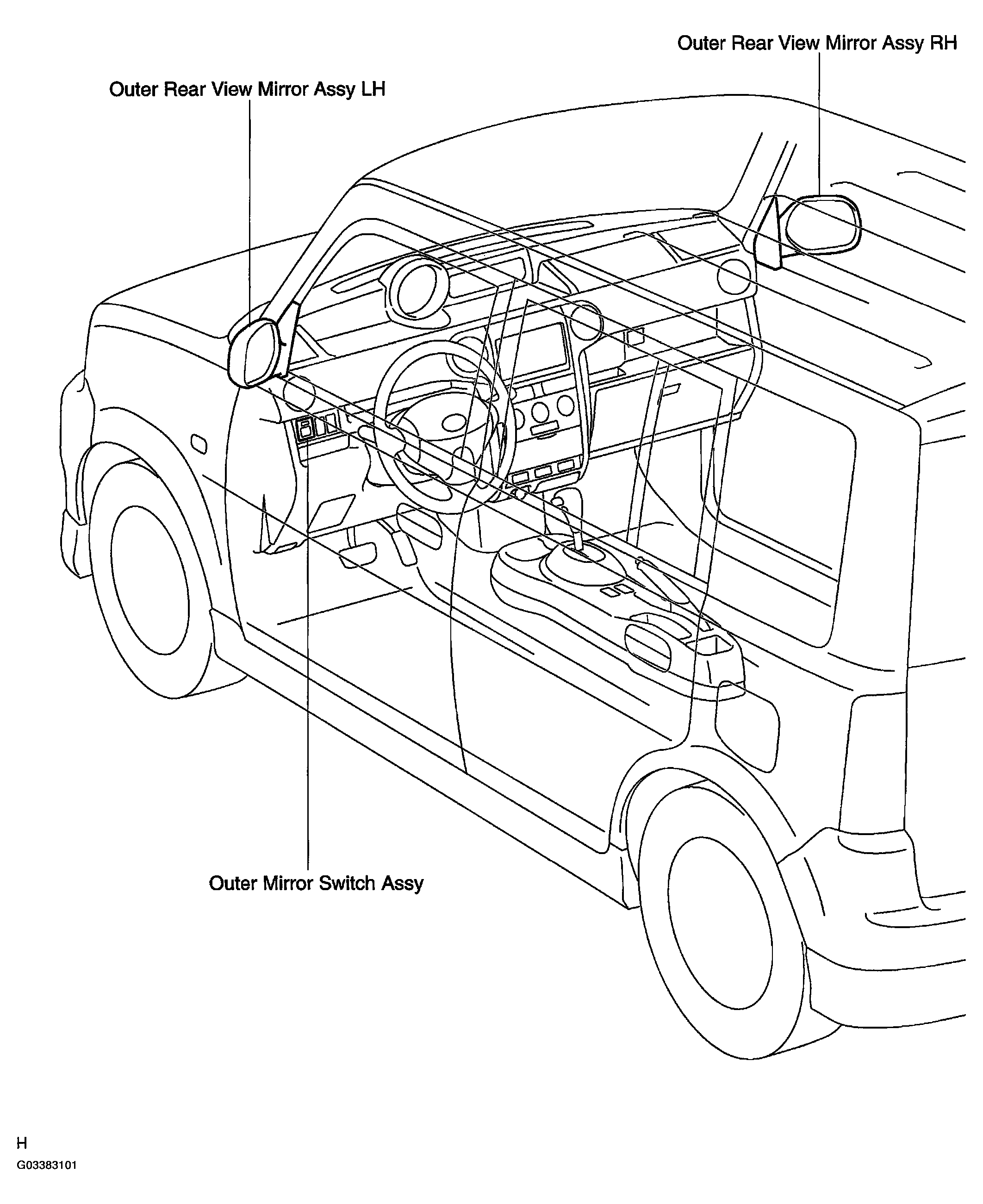 Outer Rear View Mirror Assy RH

Outer Rear View Mirror Assy LH

Outer Mirror Switch Assy

H

G03383101