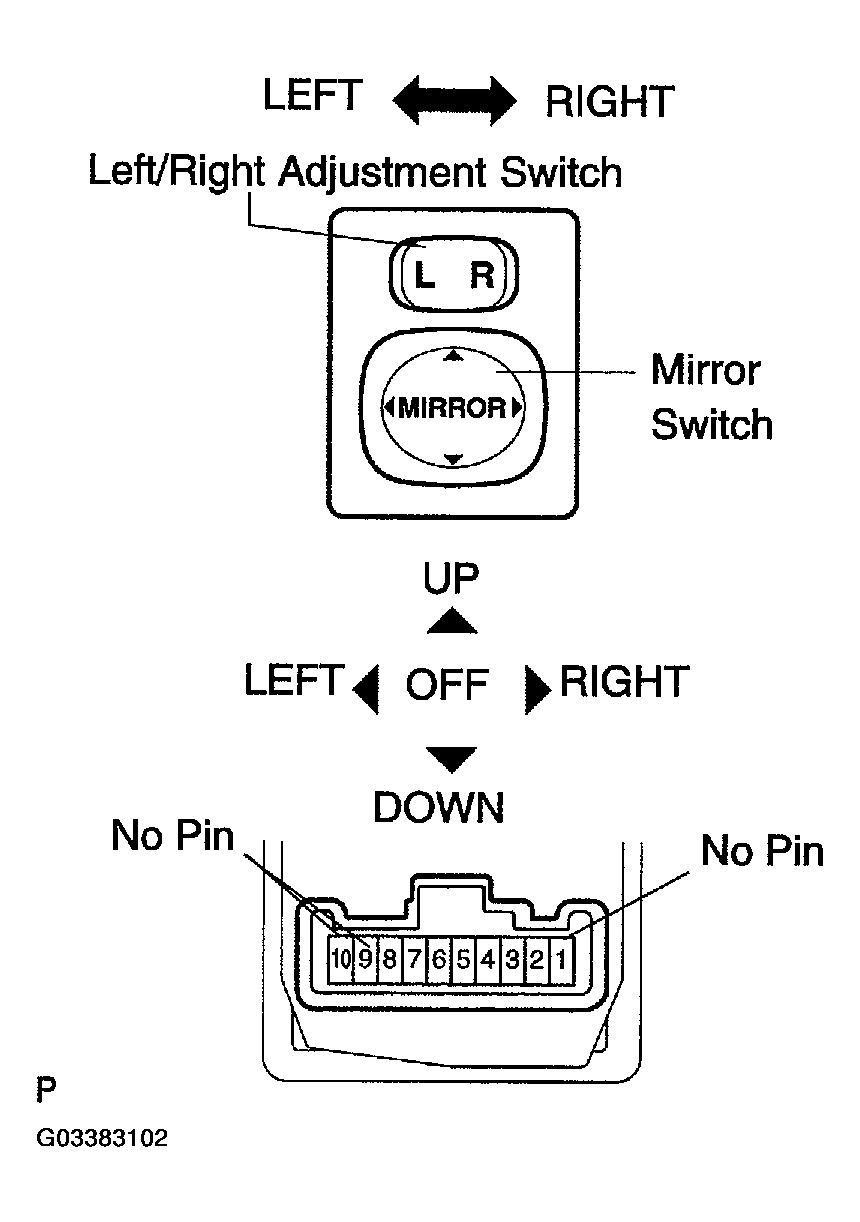 LEFT RIGHT

Left/Right Adjustment Switch

L R

MIRROR

Mirror Switch

UP

LEFT OFF RIGHT

DOWN

No Pin

No Pin

10 9 8 7 6 5 4 3 2 1

P

G03383102