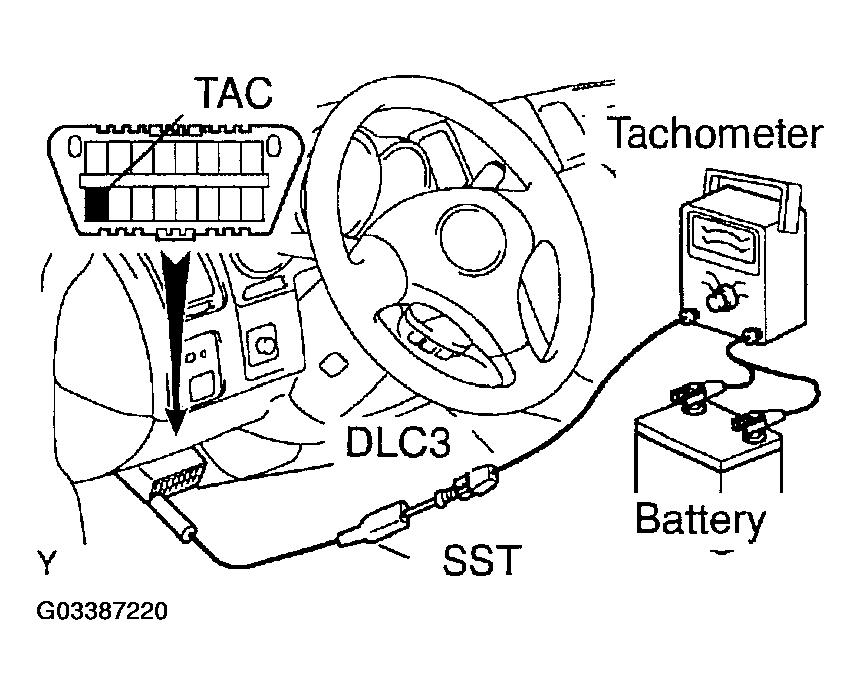 TAC
Tachometer
DLC3
Battery
SST
Y
G03387220