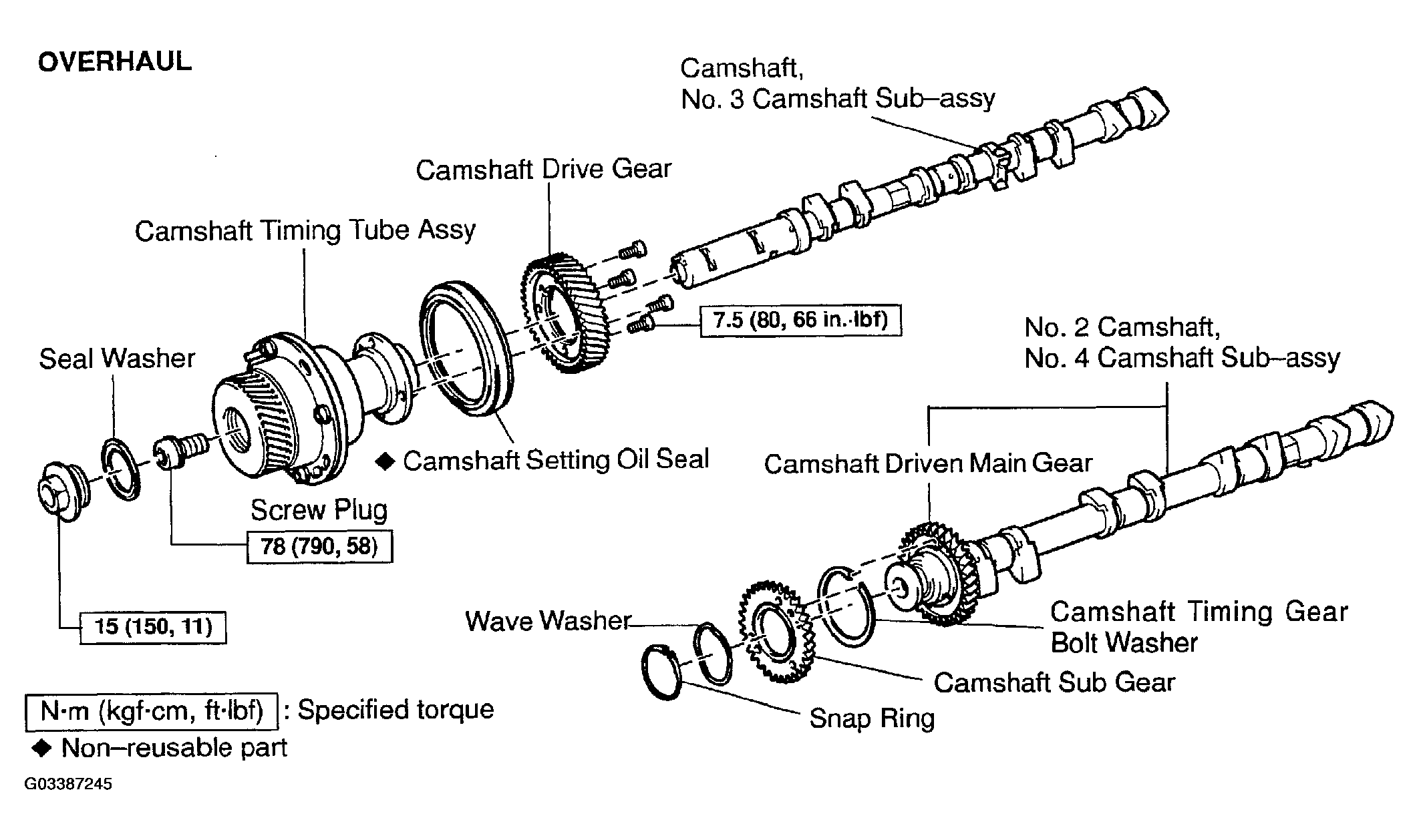 OVERHAUL

Camshaft,
No. 3 Camshaft Sub–assy

Camshaft Drive Gear

Camshaft Timing Tube Assy

7.5 (80, 66 in.·lbf)

No. 2 Camshaft,
No. 4 Camshaft Sub–assy

Seal Washer

◆ Camshaft Setting Oil Seal

Camshaft Driven Main Gear

Screw Plug

78 (790, 58)

15 (150, 11)

Wave Washer

Camshaft Timing Gear Bolt Washer

Camshaft Sub Gear

Snap Ring

N·m (kgf·cm, ft·lbf) : Specified torque

◆ Non–reusable part

G03387245