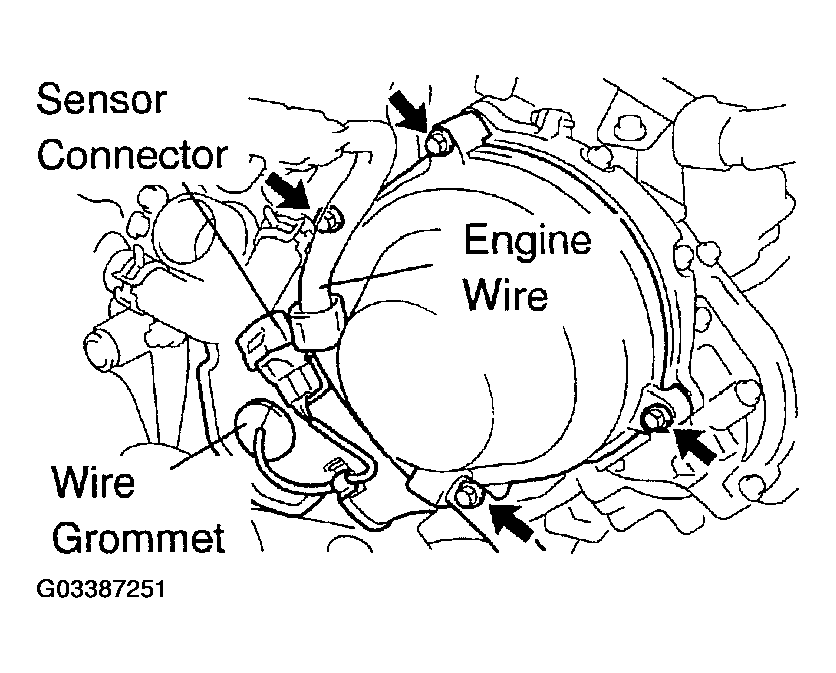 Sensor Connector

Engine Wire

Wire Grommet

G03387251