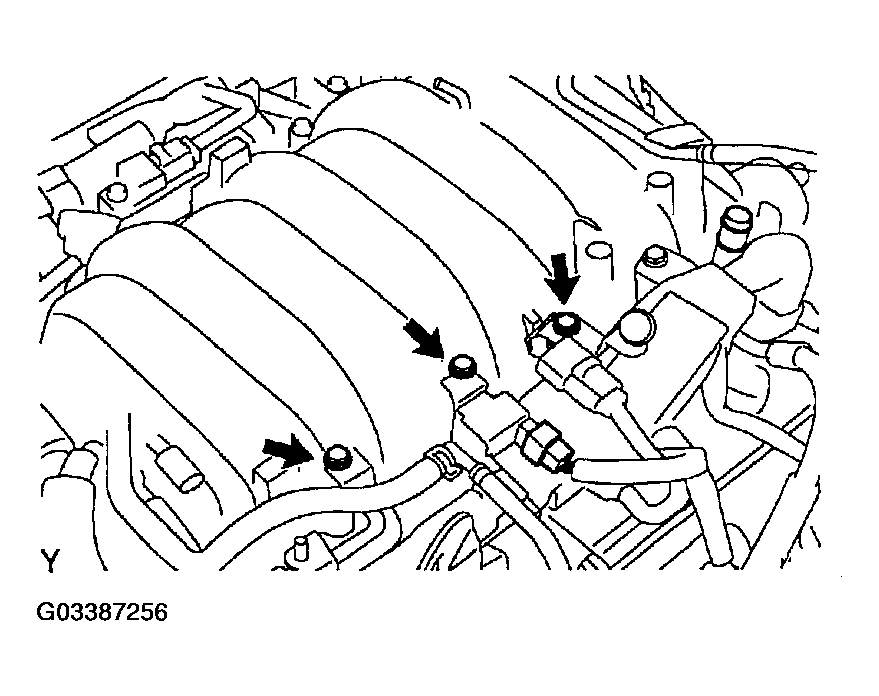 Y

G03387256