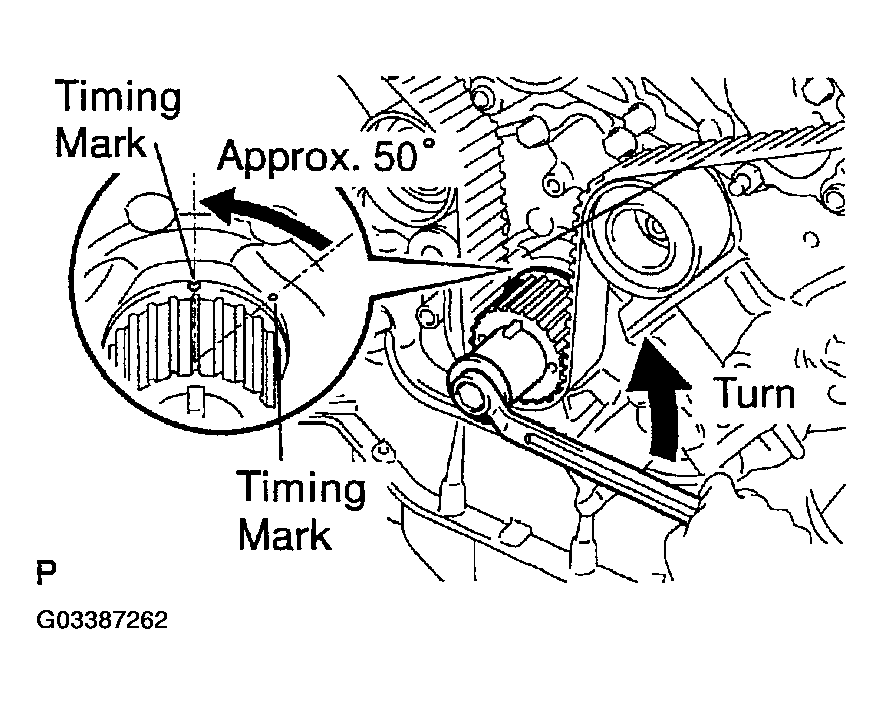 Timing Mark

Approx. 50°

Turn

Timing Mark

P

G03387262