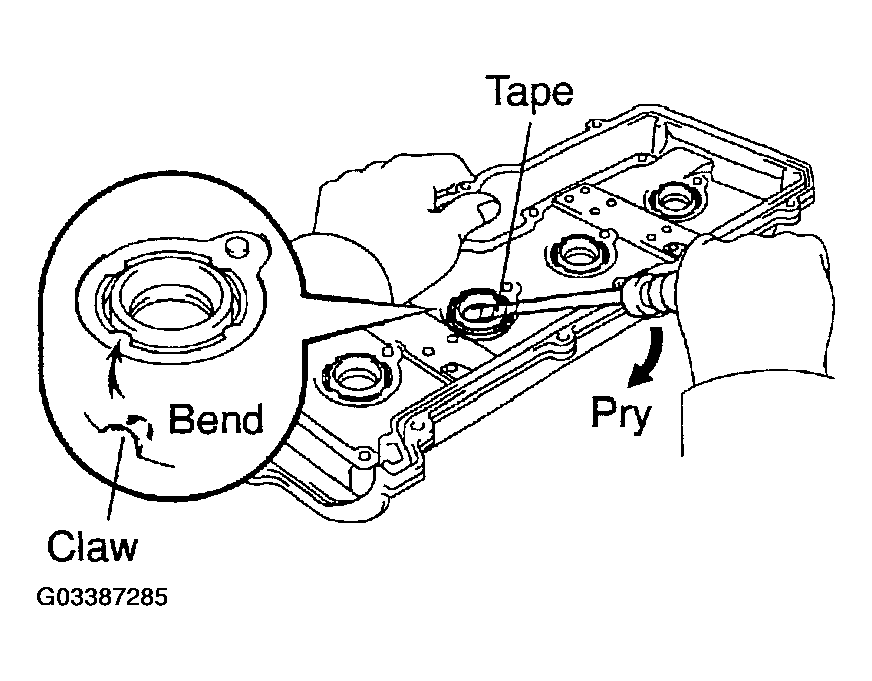 Tape

Bend

Pry

Claw

G03387285