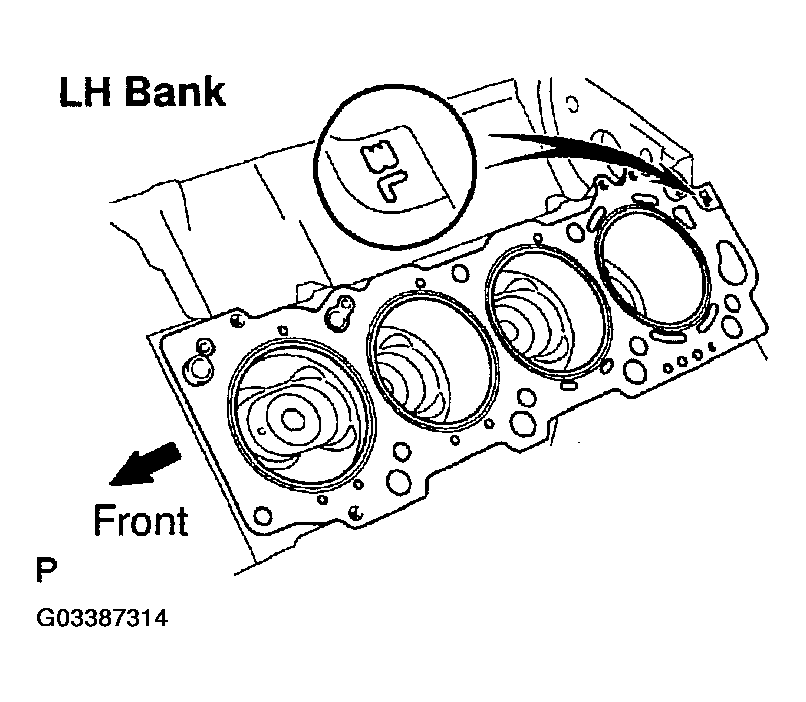 LH Bank

3L

Front

P

G03387314