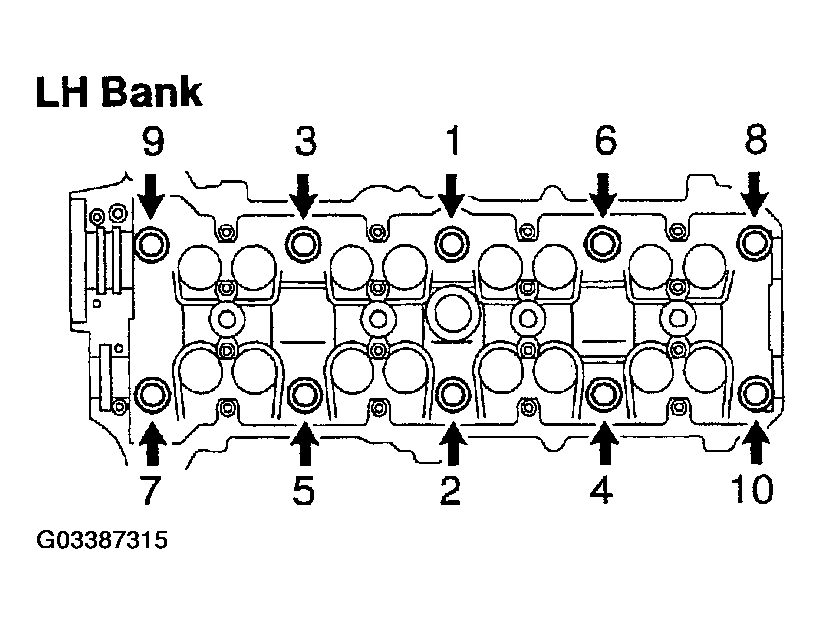 LH Bank

9 3 1 6 8

7 5 2 4 10

G03387315