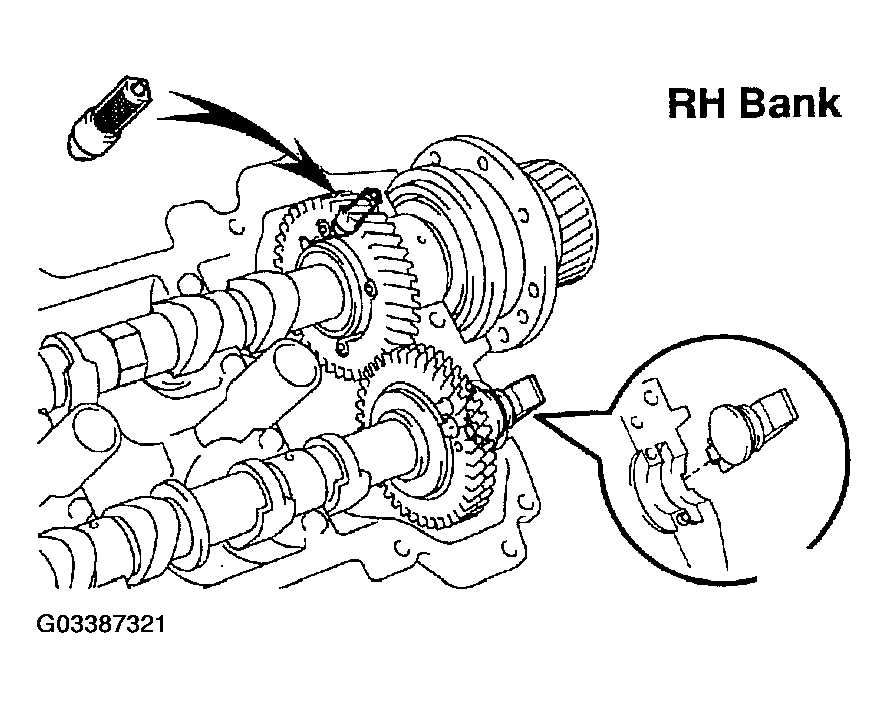 RH Bank

G03387321