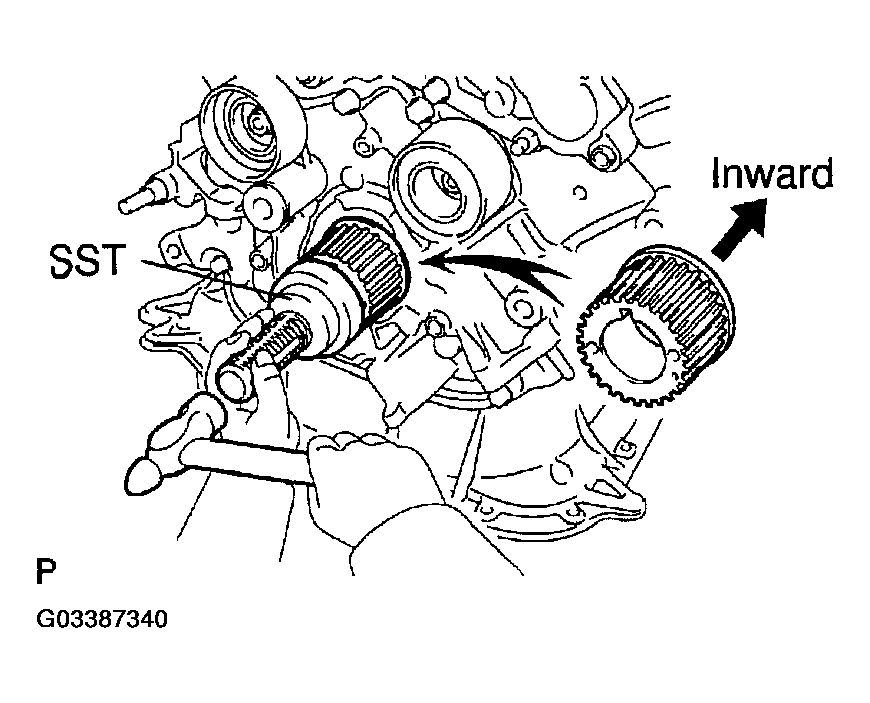 Inward

SST

P

G03387340