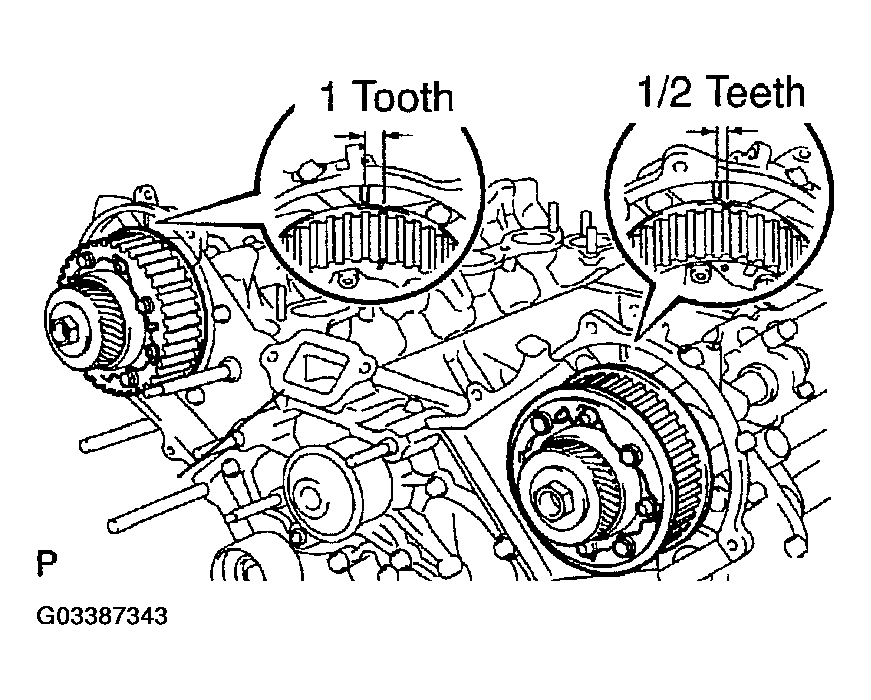 1 Tooth

1/2 Teeth

P

G03387343