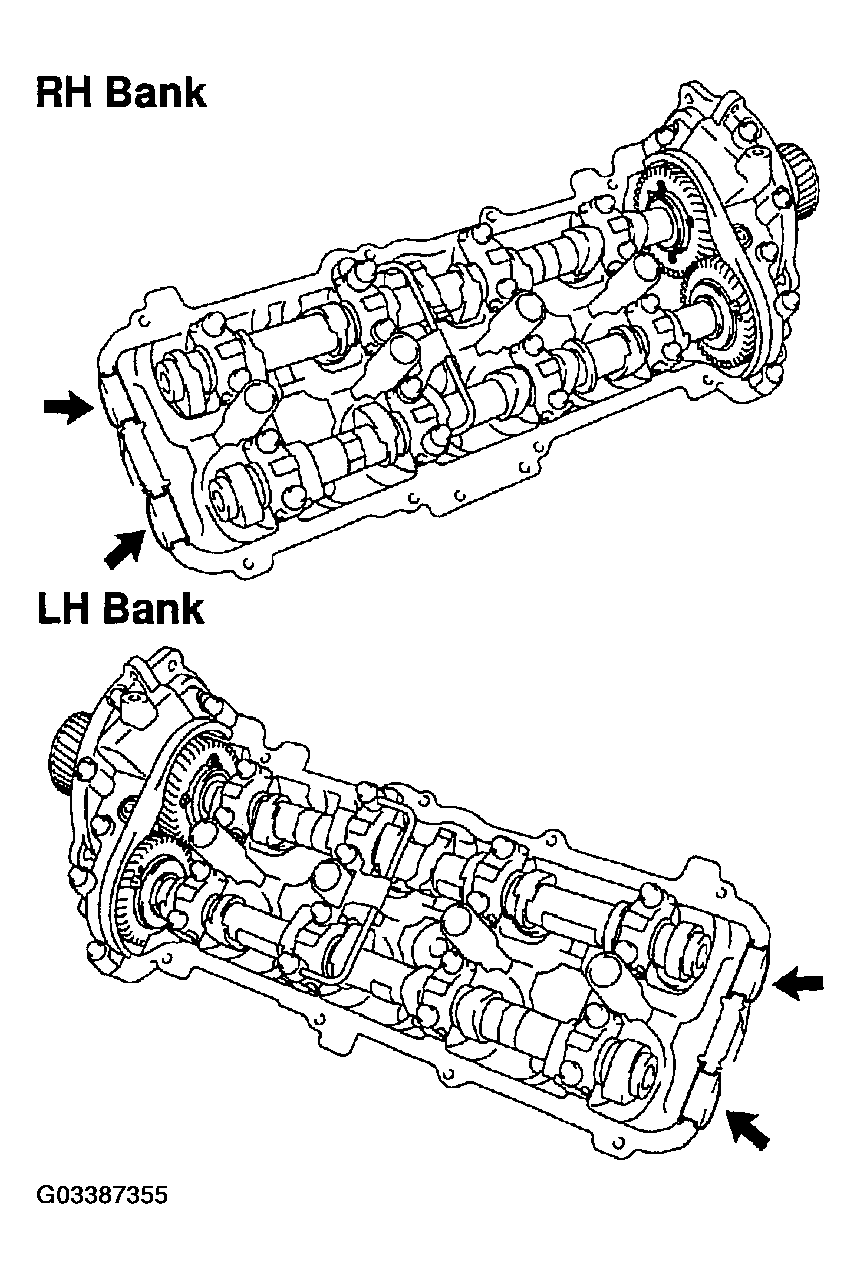 RH Bank

LH Bank

G03387355