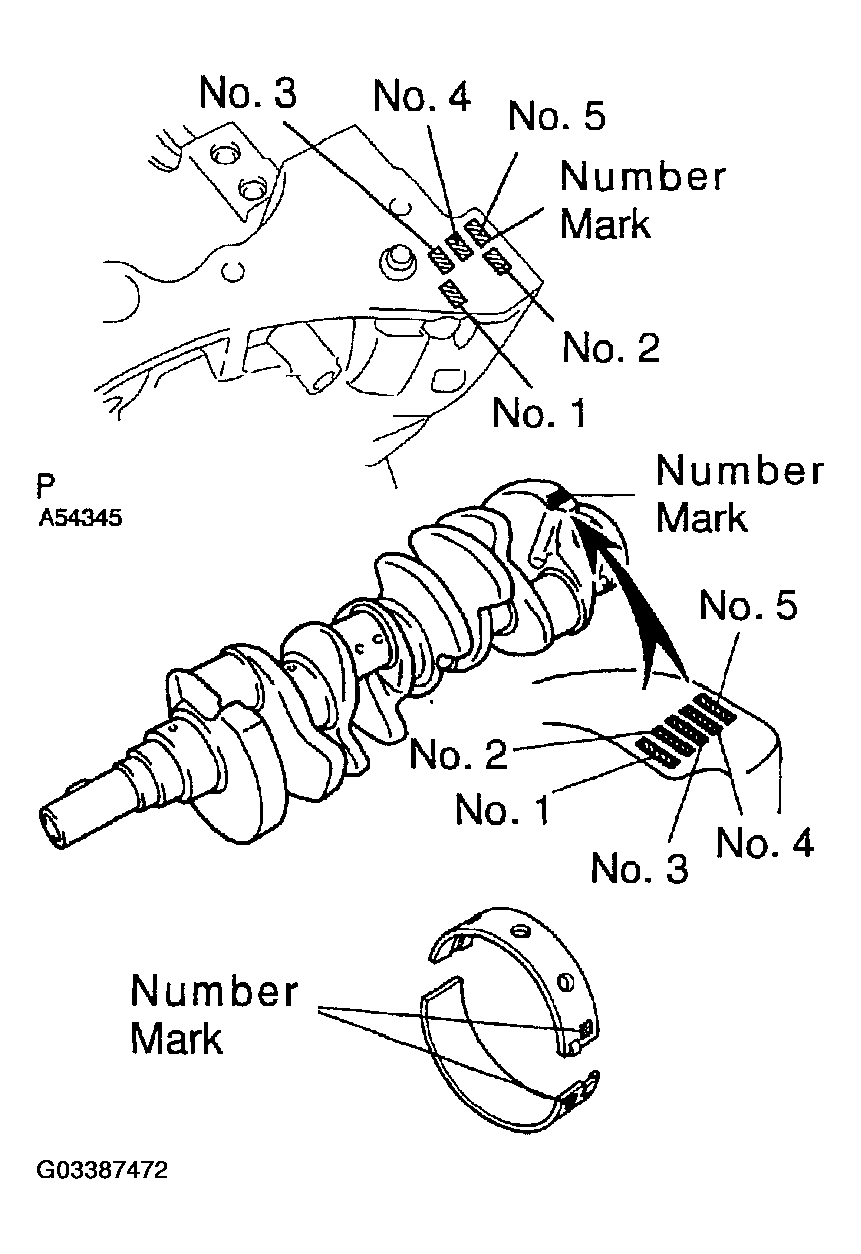 No. 3
No. 4
No. 5
Number Mark
No. 2
No. 1

P
A54345

Number Mark
No. 5
No. 2
No. 1
No. 3
No. 4

Number Mark

G03387472