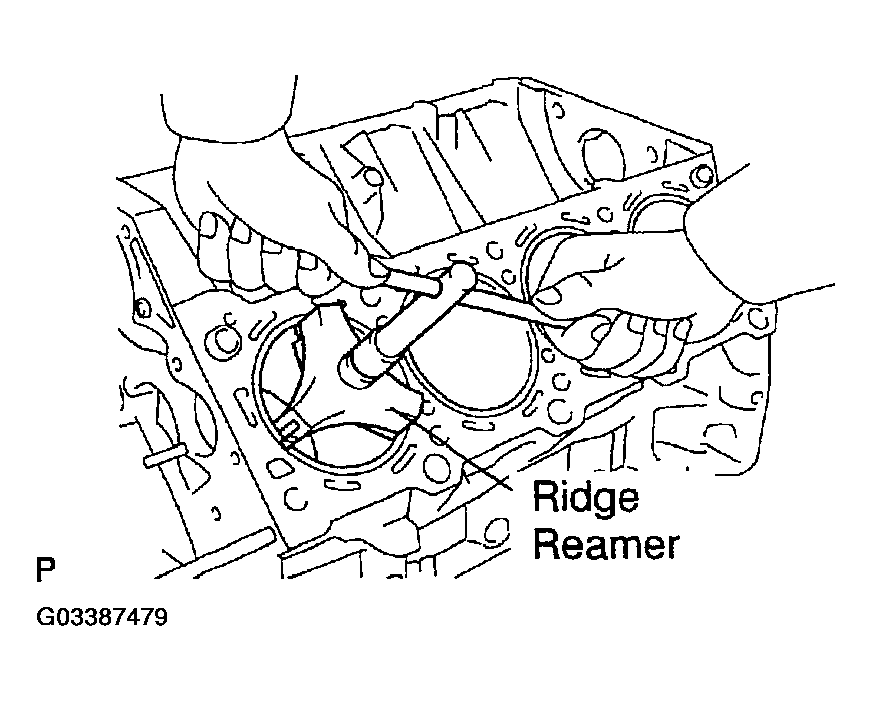 Ridge Reamer

P

G03387479