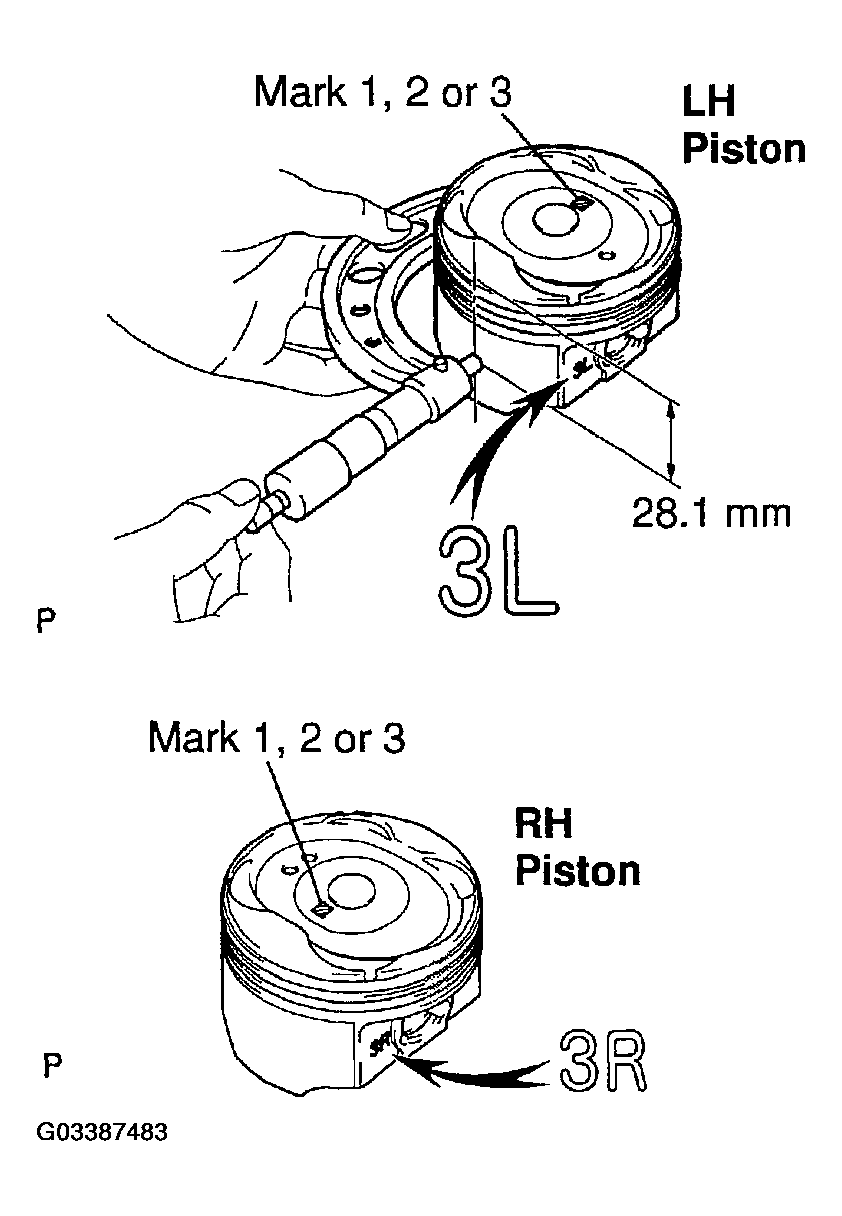 Mark 1, 2 or 3

LH
Piston

28.1 mm

3L

P

Mark 1, 2 or 3

RH
Piston

3R

P

G03387483