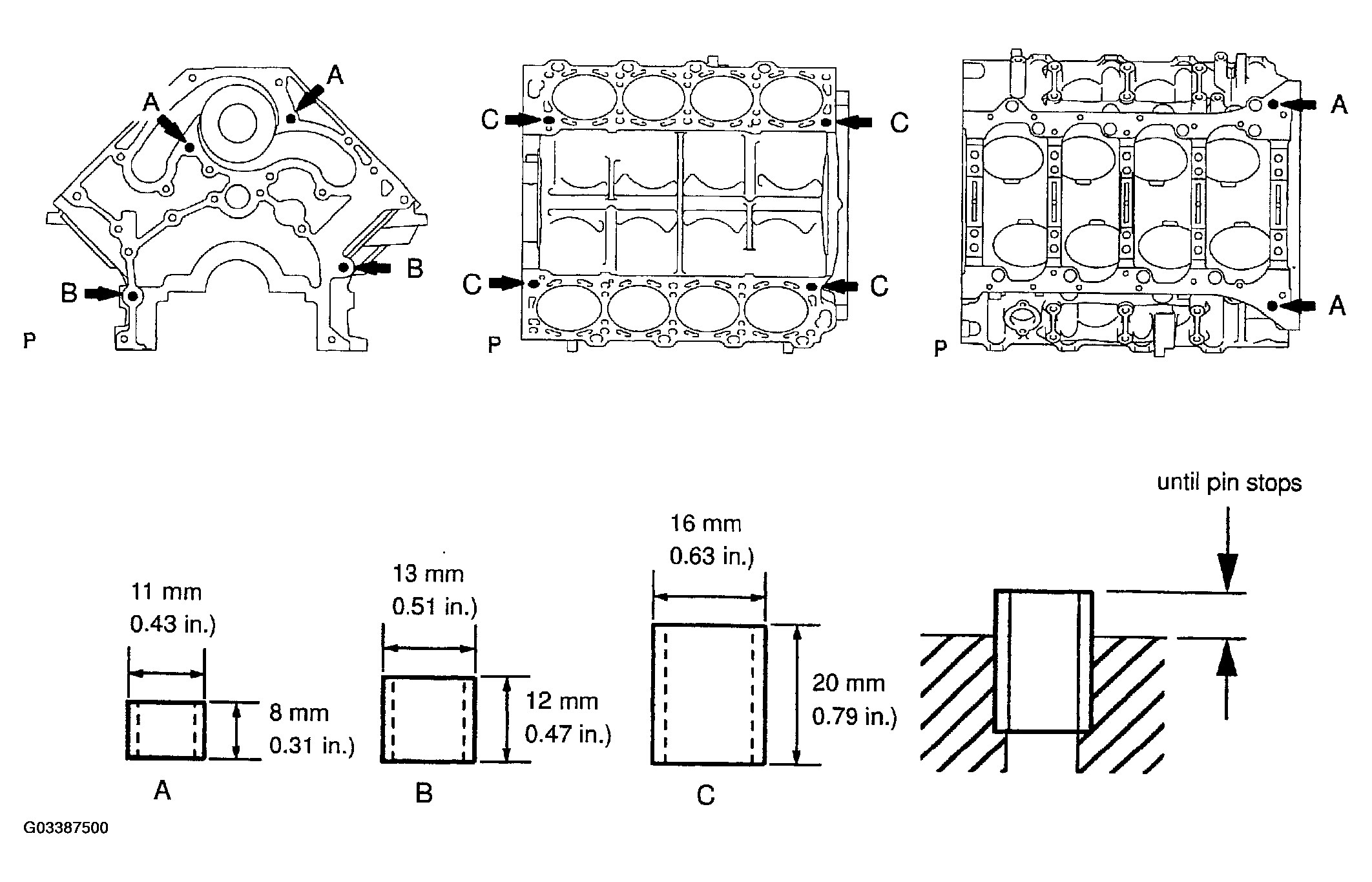 A
A
B
B
P

C
C
C
C
P

A
A
P

until pin stops

11 mm
0.43 in.)
8 mm
0.31 in.)
A

13 mm
0.51 in.)
12 mm
0.47 in.)
B

16 mm
0.63 in.)
20 mm
0.79 in.)
C

G03387500