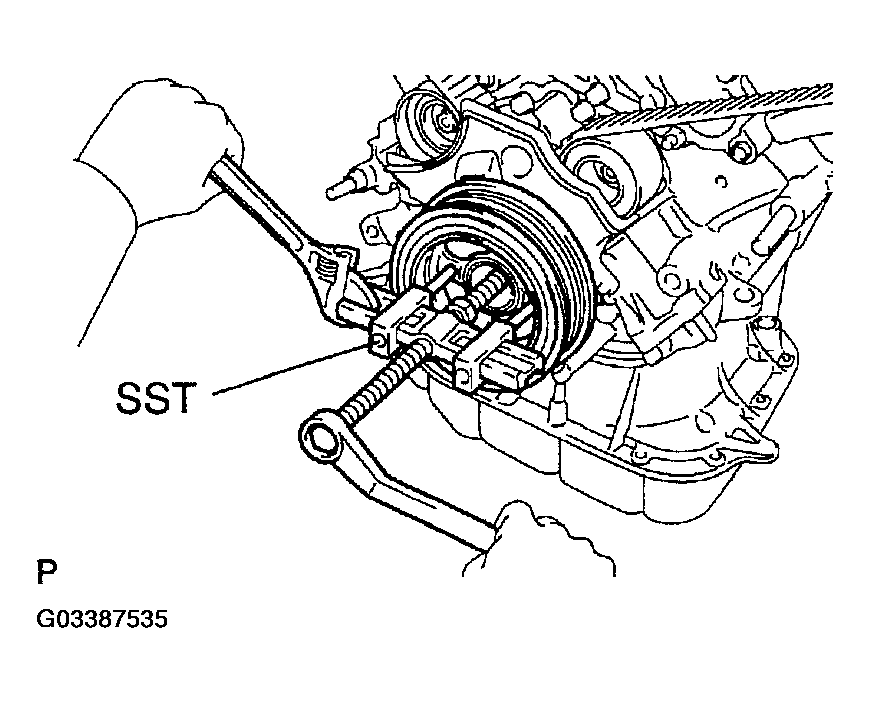 SST

P

G03387535