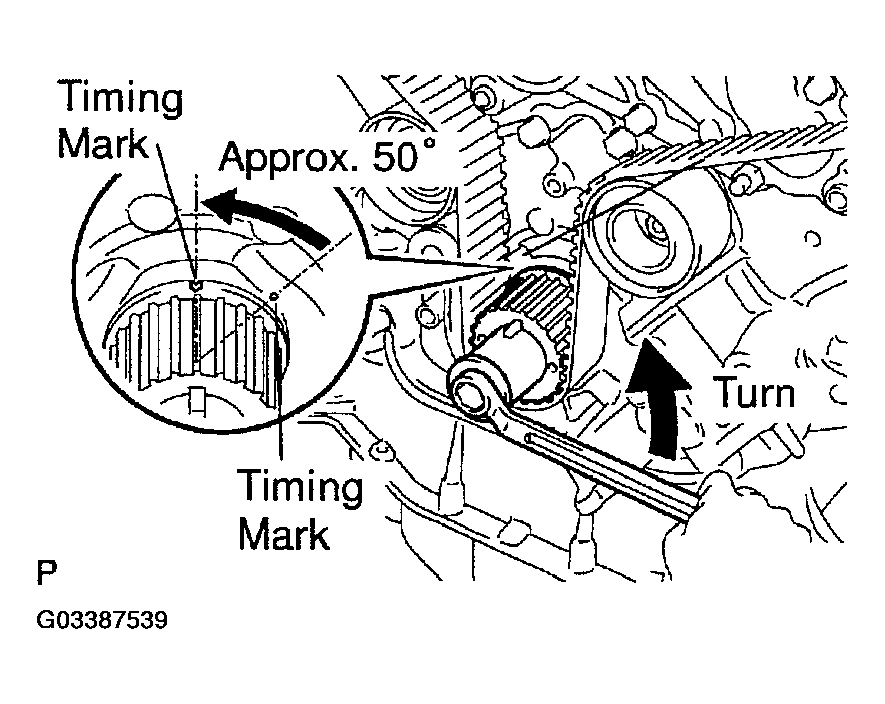 Timing Mark

Approx. 50°

Turn

Timing Mark

P

G03387539