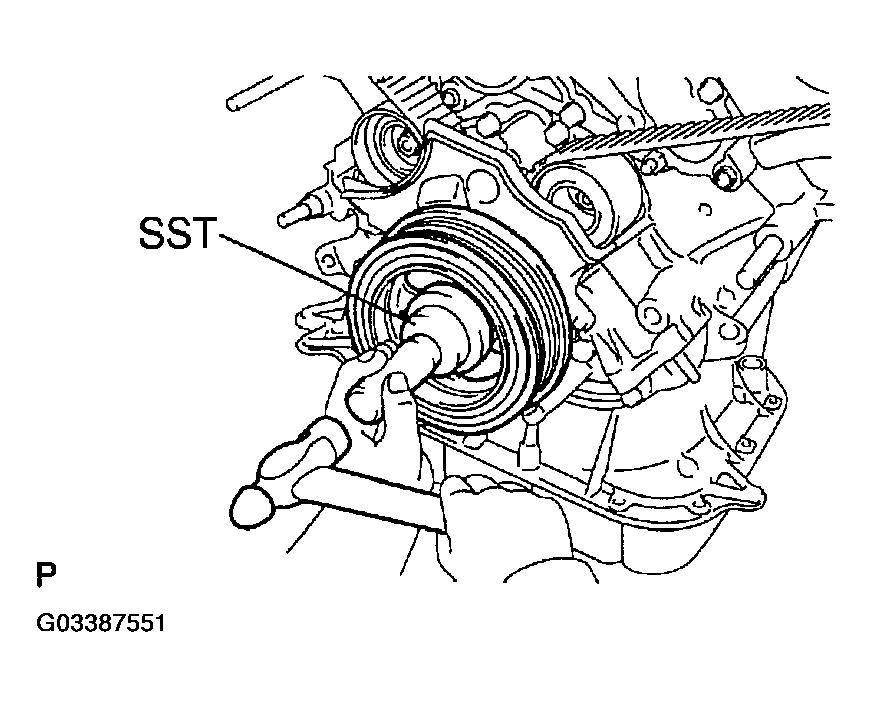 SST

P

G03387551