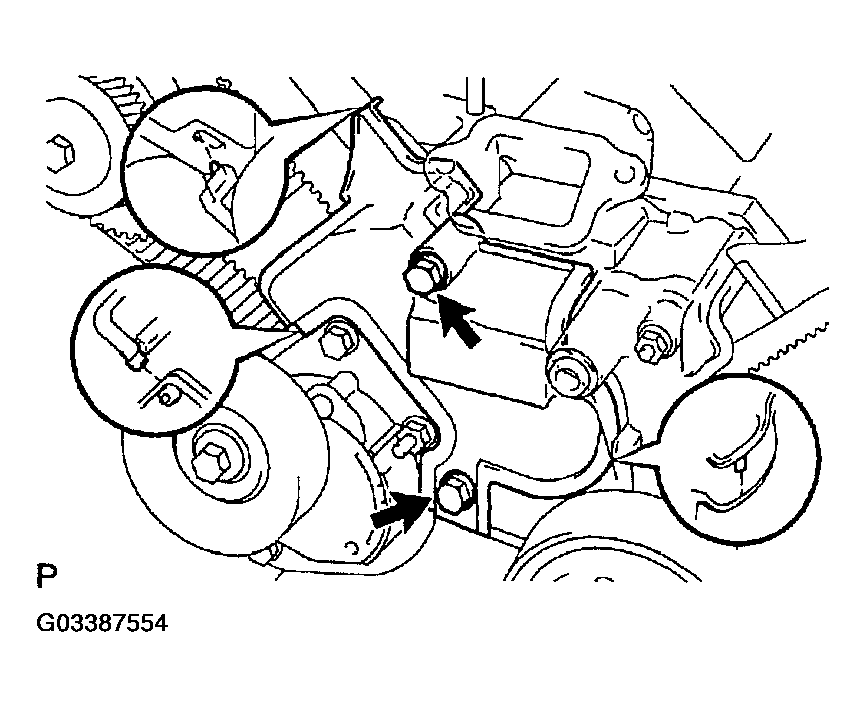 P

G03387554