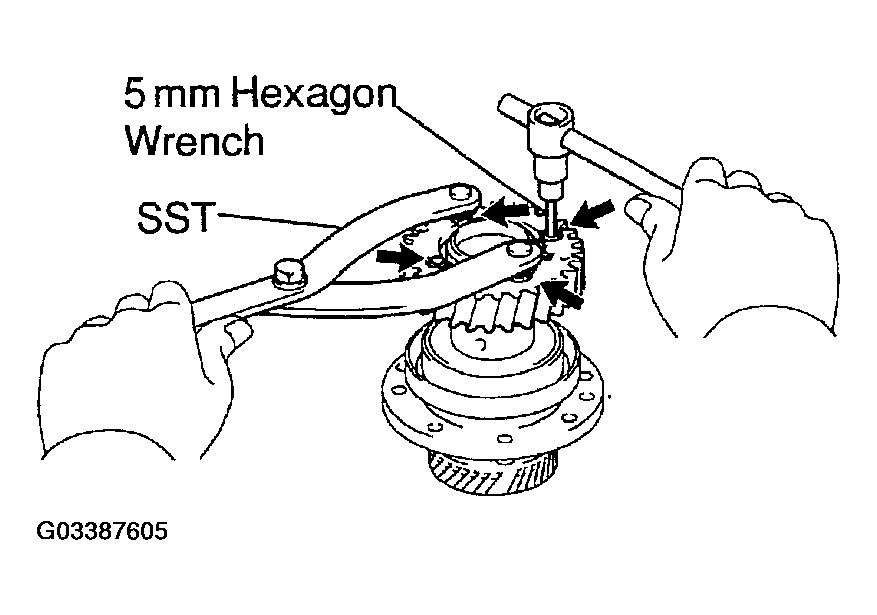 5 mm Hexagon Wrench

SST

G03387605