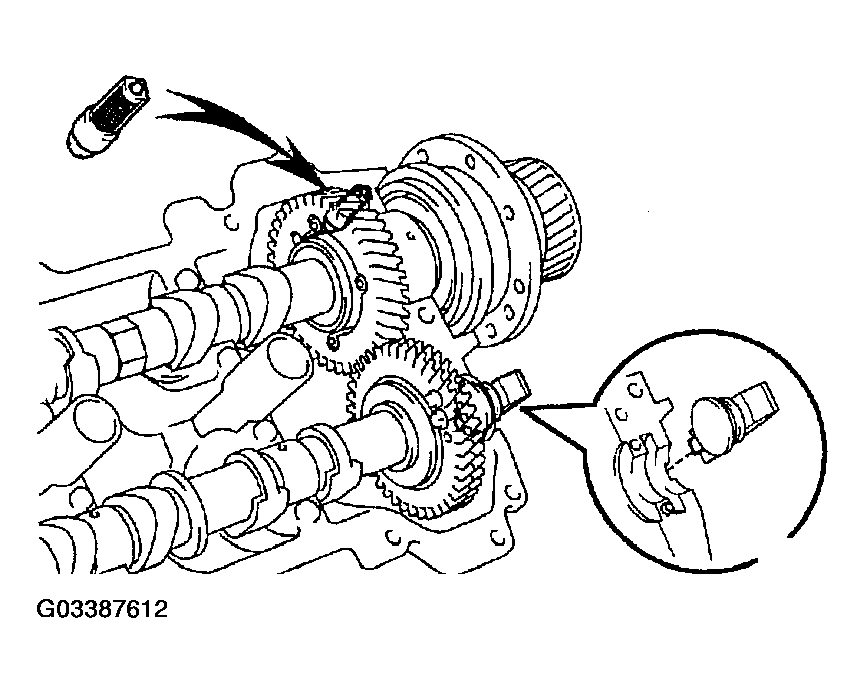 G03387612