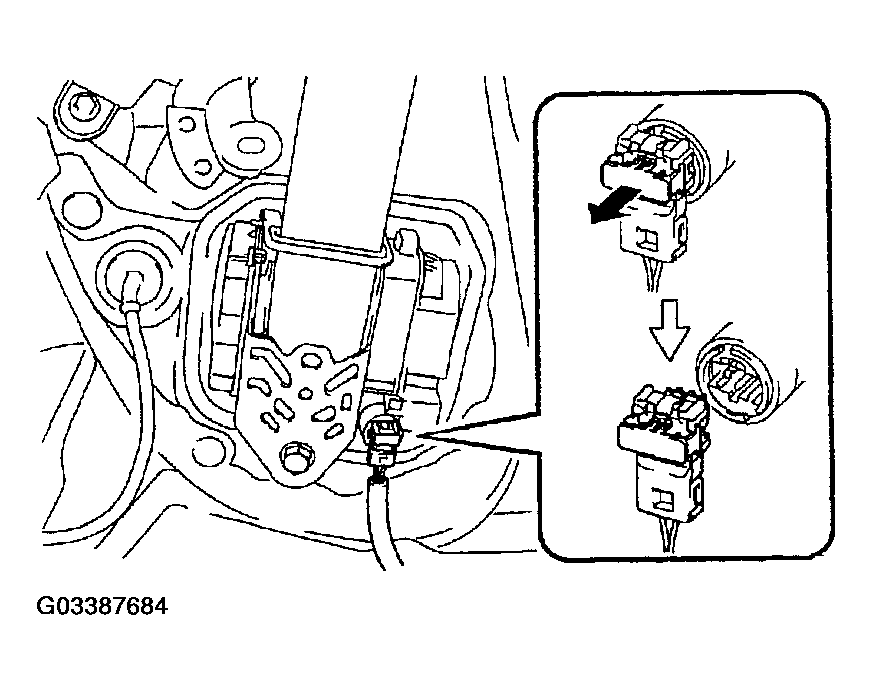 G03387684