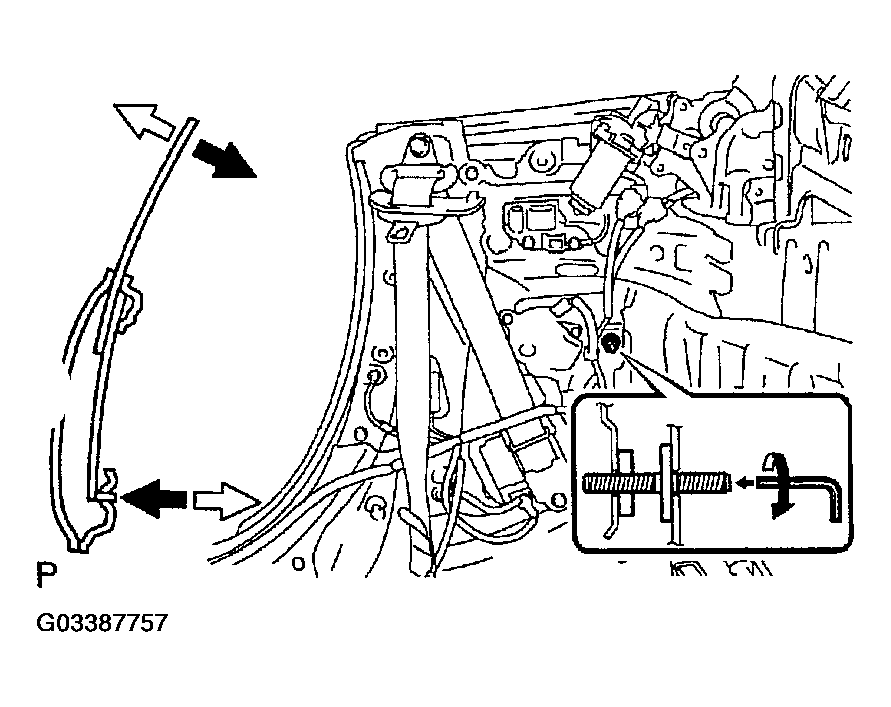 P

G03387757