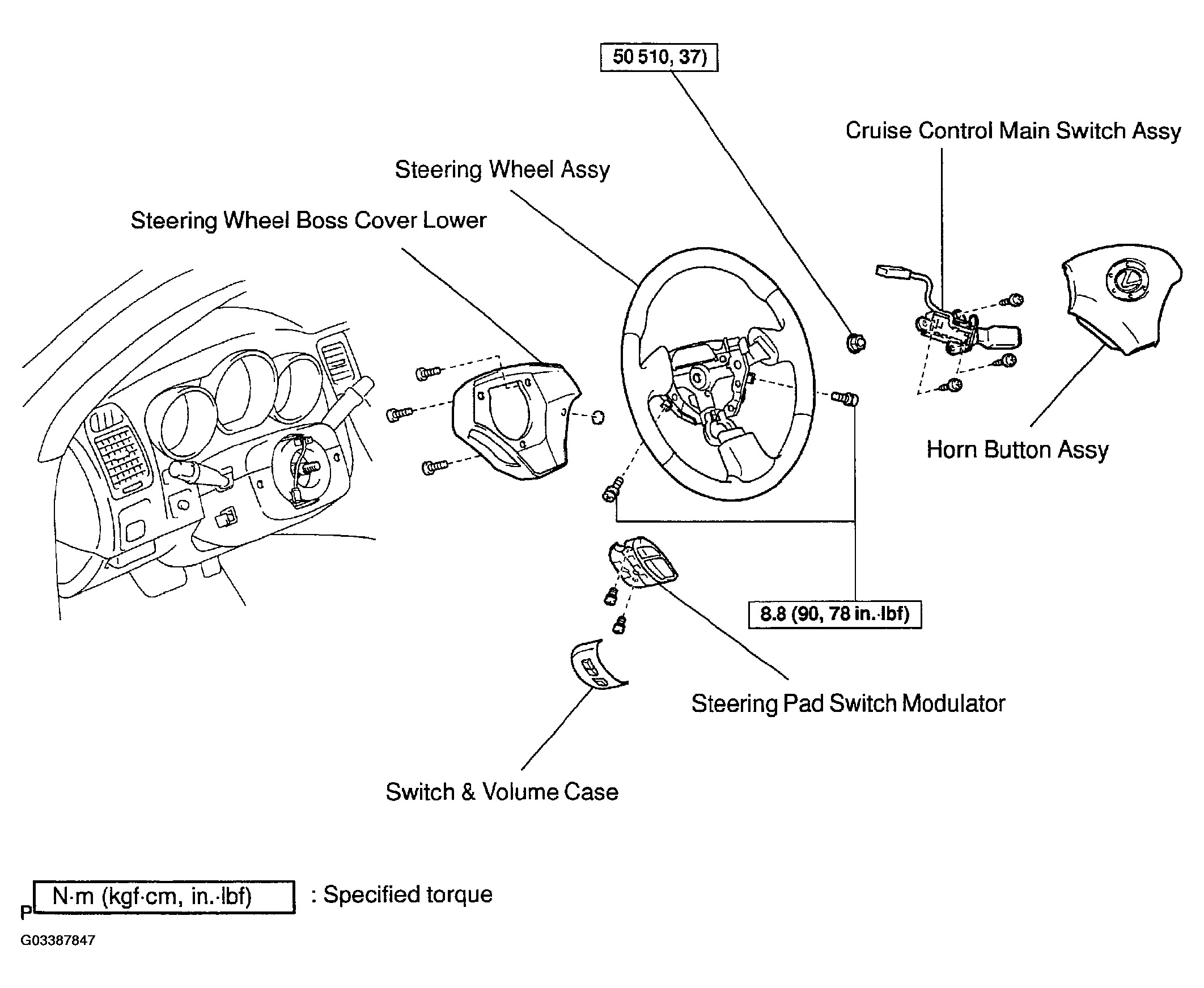 50 510, 37)

Cruise Control Main Switch Assy

Steering Wheel Assy

Steering Wheel Boss Cover Lower

Horn Button Assy

8.8 (90, 78 in.·lbf)

Steering Pad Switch Modulator

Switch & Volume Case

P N·m (kgf·cm, in.·lbf) : Specified torque

G03387847