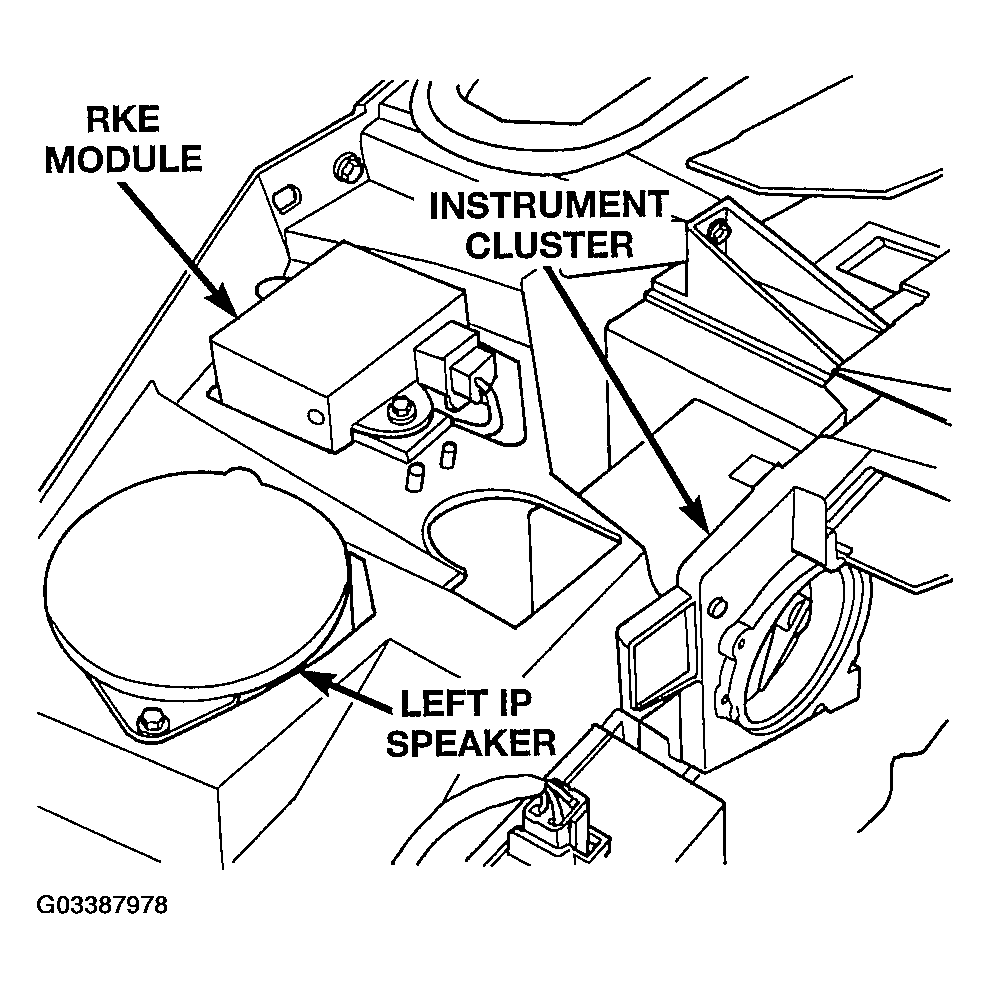 RKE MODULE

INSTRUMENT CLUSTER

LEFT IP SPEAKER

G03387978