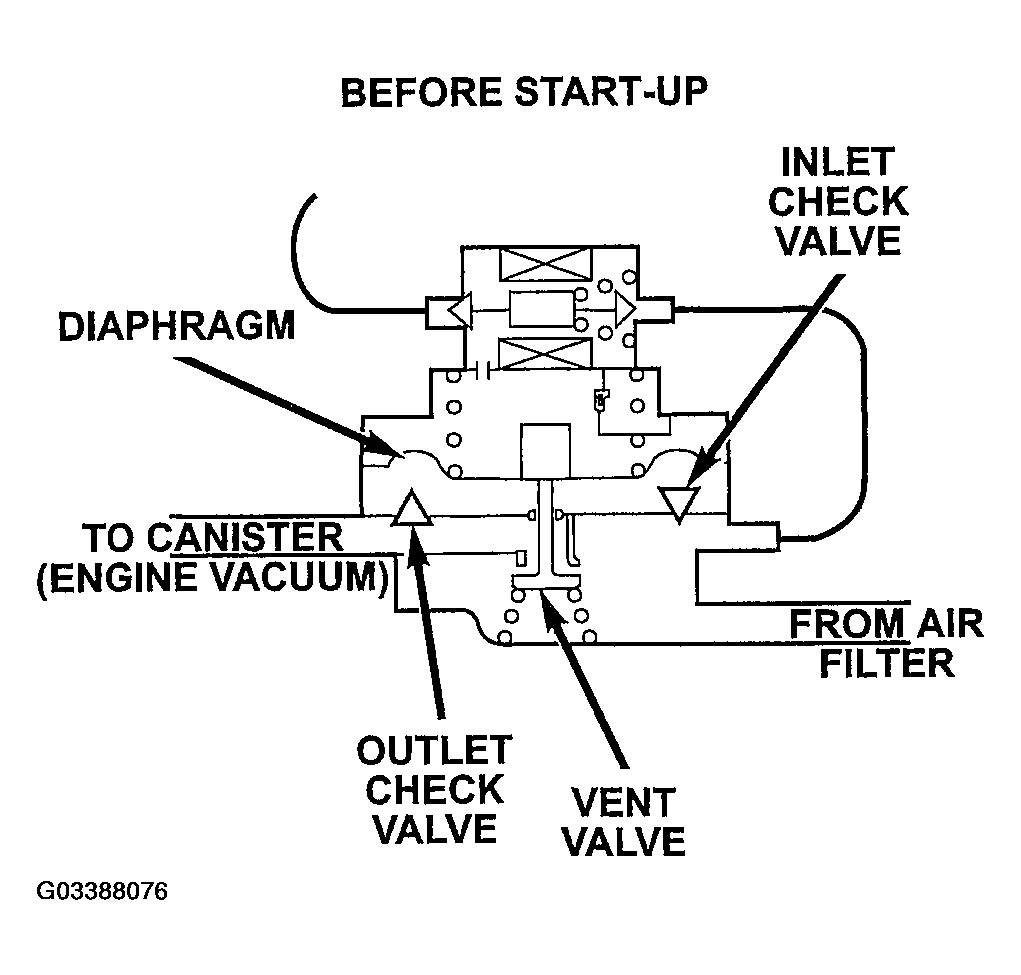 BEFORE START-UP

INLET CHECK VALVE

DIAPHRAGM

TO CANISTER (ENGINE VACUUM)

FROM AIR FILTER

OUTLET CHECK VALVE

VENT VALVE

G03388076