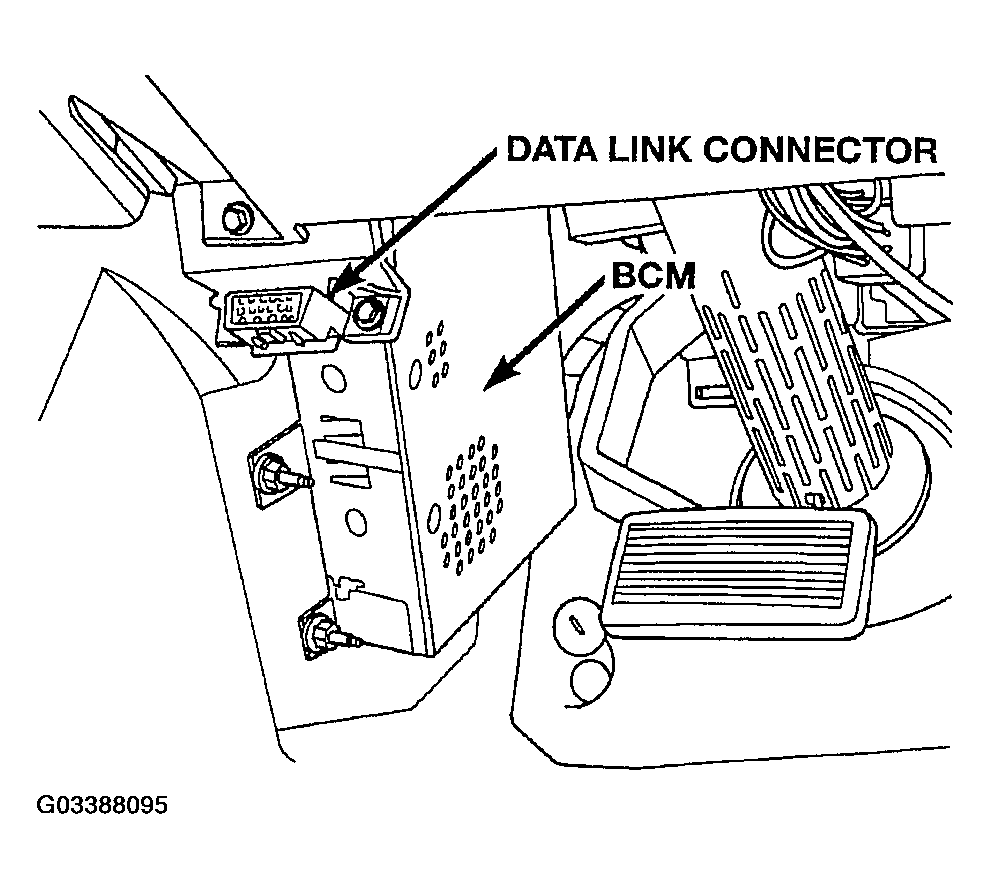 DATA LINK CONNECTOR

BCM

G03388095