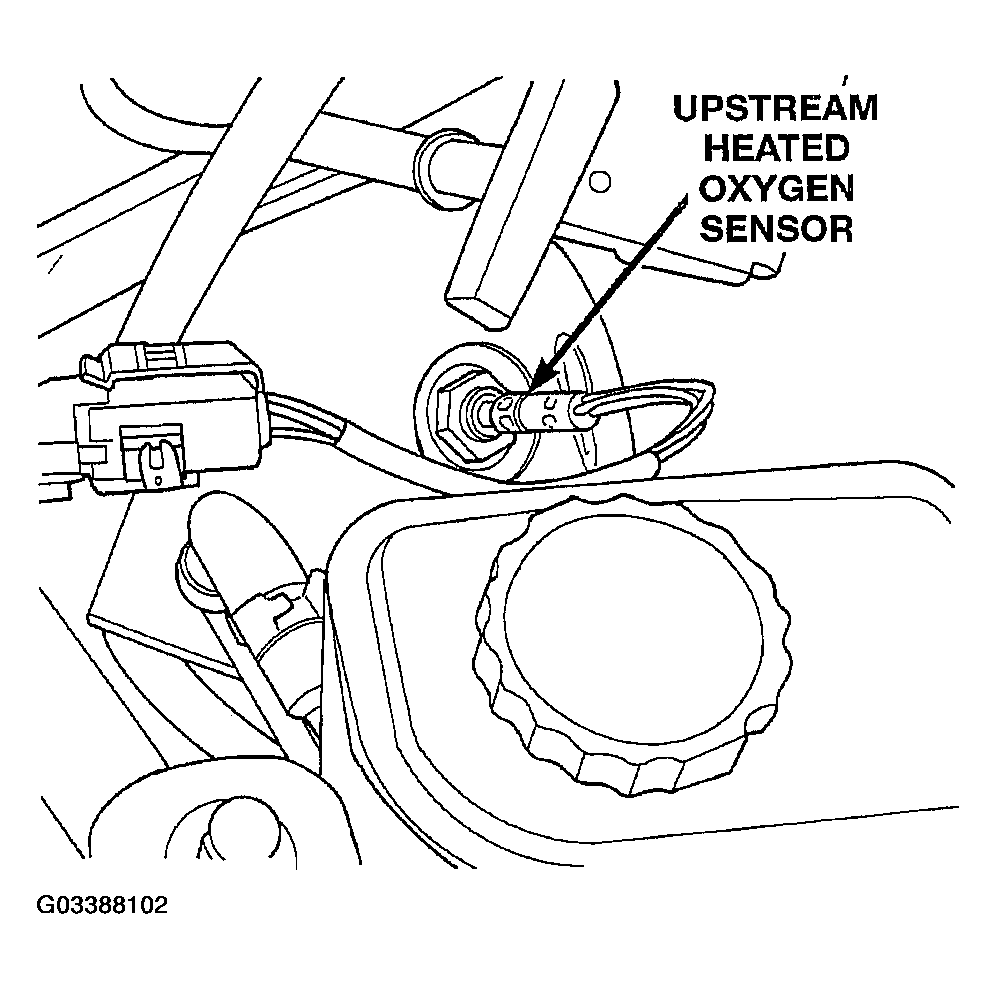 UPSTREAM
HEATED
OXYGEN
SENSOR

G03388102